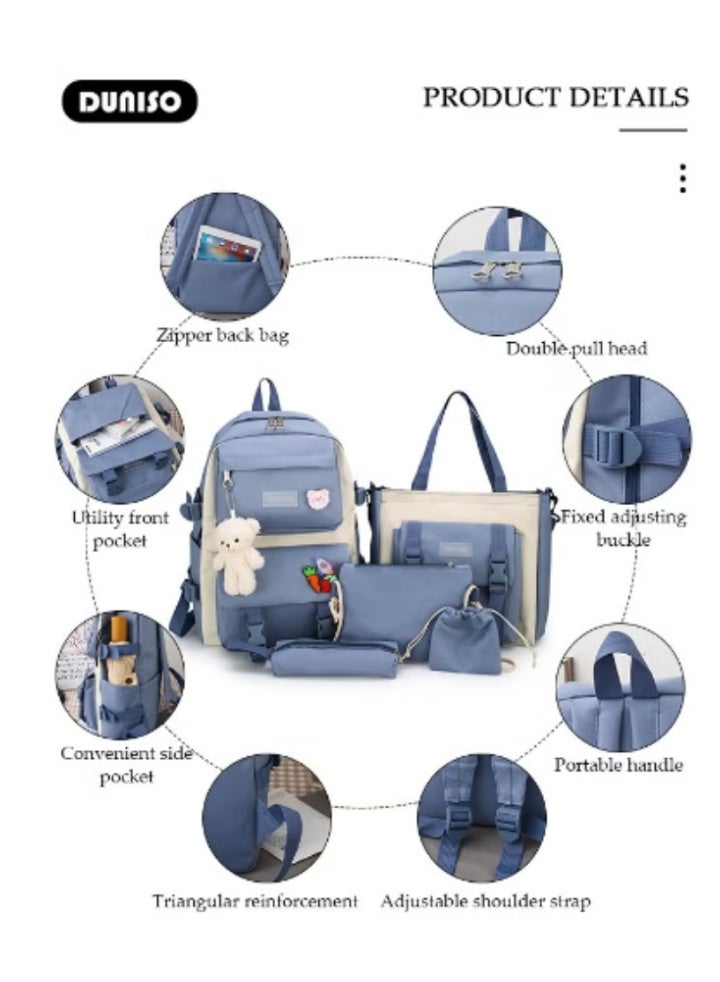 DUNISO

PRODUCT DETAILS

Zipper back bag

Double pull head

Utility front pocket

Fixed adjusting buckle

Convenient side pocket

Portable handle

Triangular reinforcement

Adjustable shoulder strap