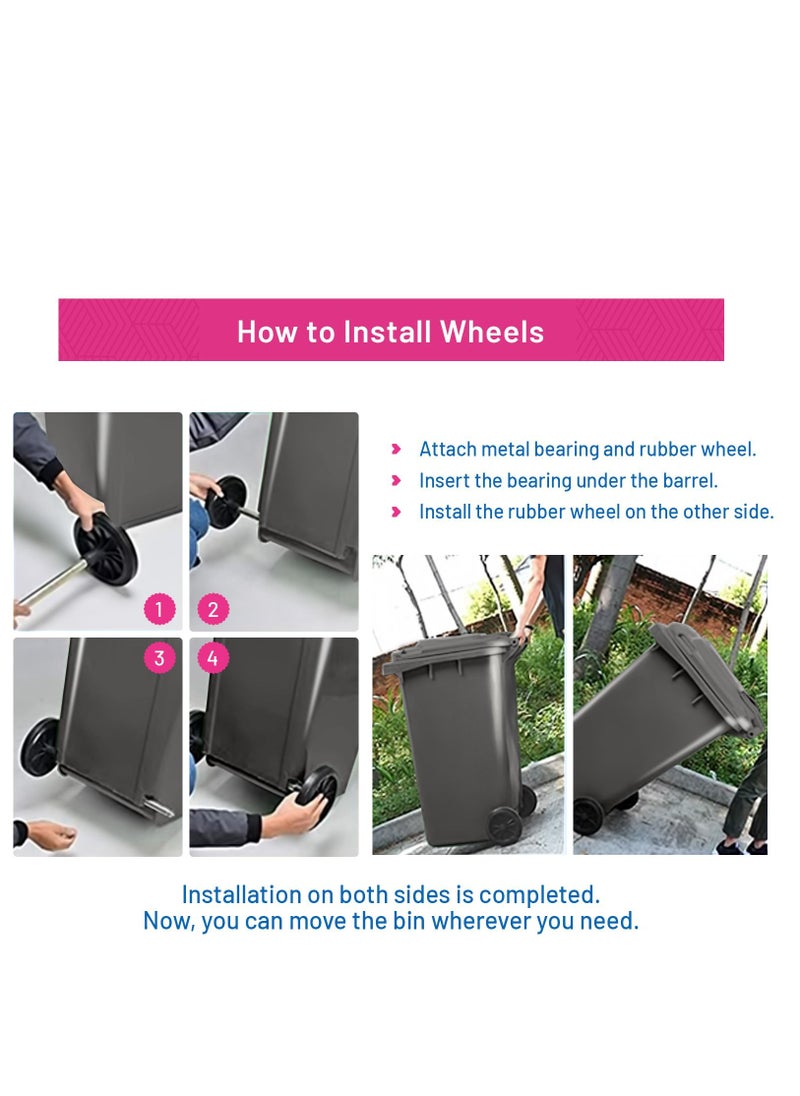 How to Install Wheels

1 2 3 4

Attach metal bearing and rubber wheel.
Insert the bearing under the barrel.
Install the rubber wheel on the other side.

Installation on both sides is completed.
Now, you can move the bin wherever you need.