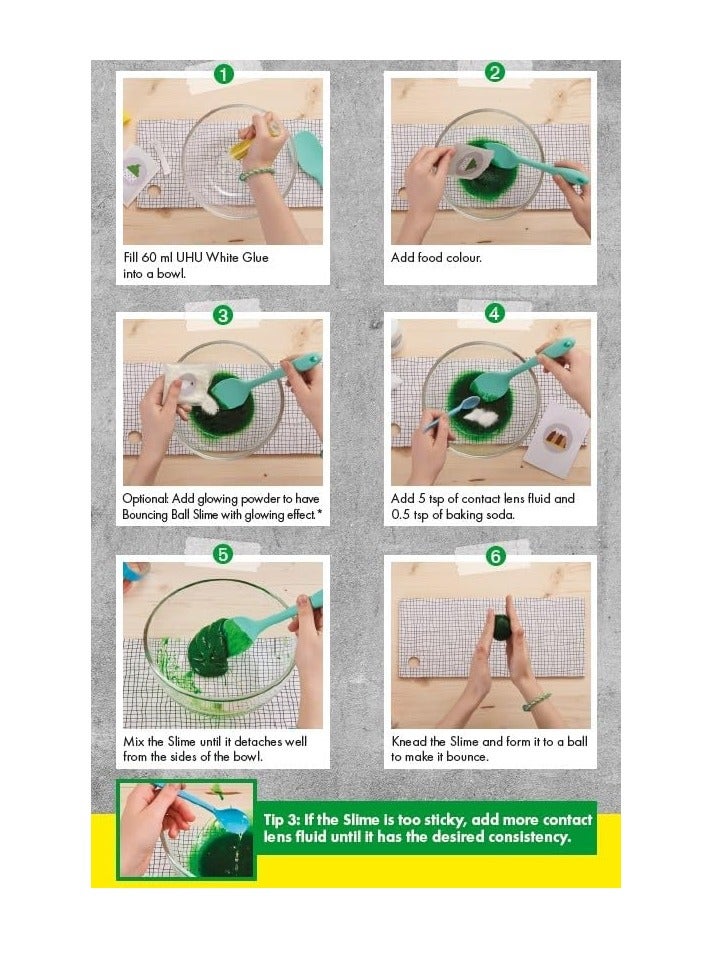 1

Fill 60 ml UHU White Glue into a bowl.

2

Add food colour.

3

Optional: Add glowing powder to have Bouncing Ball Slime with glowing effect.*

4

Add 5 tsp of contact lens fluid and 0.5 tsp of baking soda.

5

Mix the Slime until it detaches well from the sides of the bowl.

6

Knead the Slime and form it to a ball to make it bounce.

Tip 3: If the Slime is too sticky, add more contact lens fluid until it has the desired consistency.