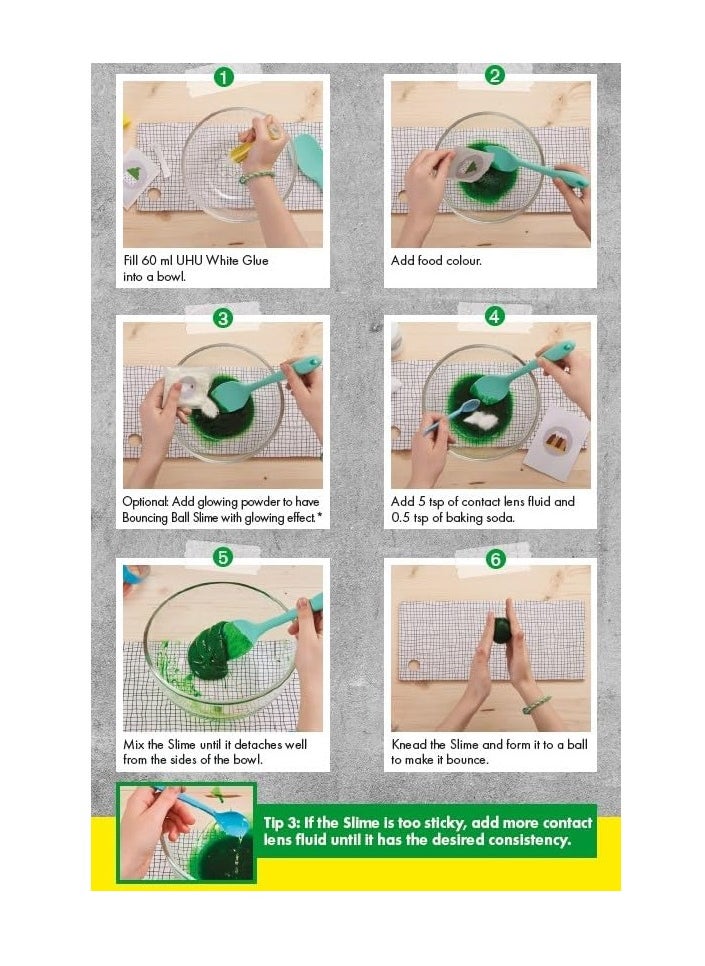 1

Fill 60 ml UHU White Glue into a bowl.

2

Add food colour.

3

Optional: Add glowing powder to have Bouncing Ball Slime with glowing effect.*

4

Add 5 tsp of contact lens fluid and 0.5 tsp of baking soda.

5

Mix the Slime until it detaches well from the sides of the bowl.

6

Knead the Slime and form it to a ball to make it bounce.

Tip 3: If the Slime is too sticky, add more contact lens fluid until it has the desired consistency.