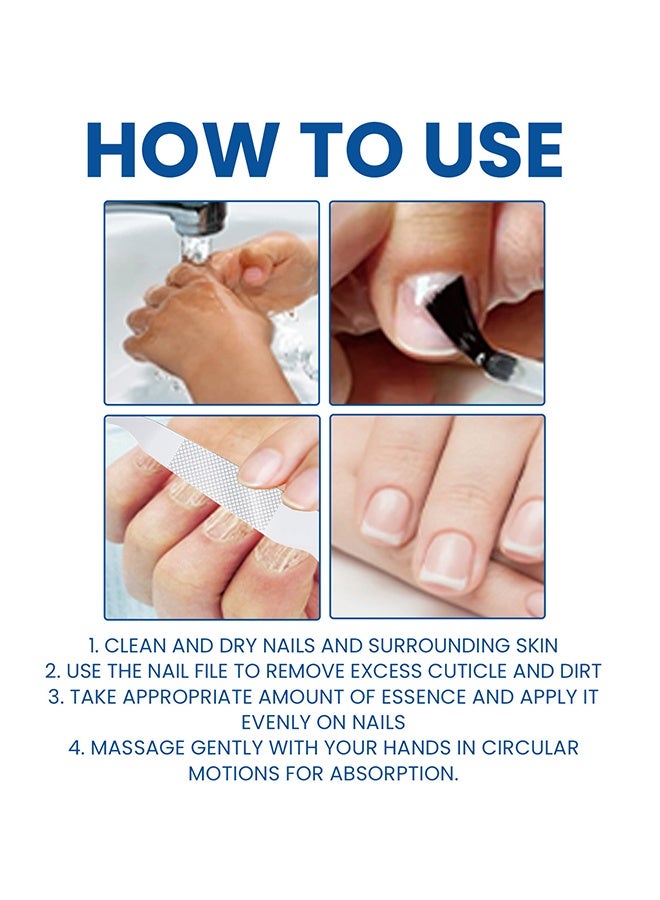 HOW TO USE

1. CLEAN AND DRY NAILS AND SURROUNDING SKIN
2. USE THE NAIL FILE TO REMOVE EXCESS CUTICLE AND DIRT
3. TAKE APPROPRIATE AMOUNT OF ESSENCE AND APPLY IT EVENLY ON NAILS
4. MASSAGE GENTLY WITH YOUR HANDS IN CIRCULAR MOTIONS FOR ABSORPTION.