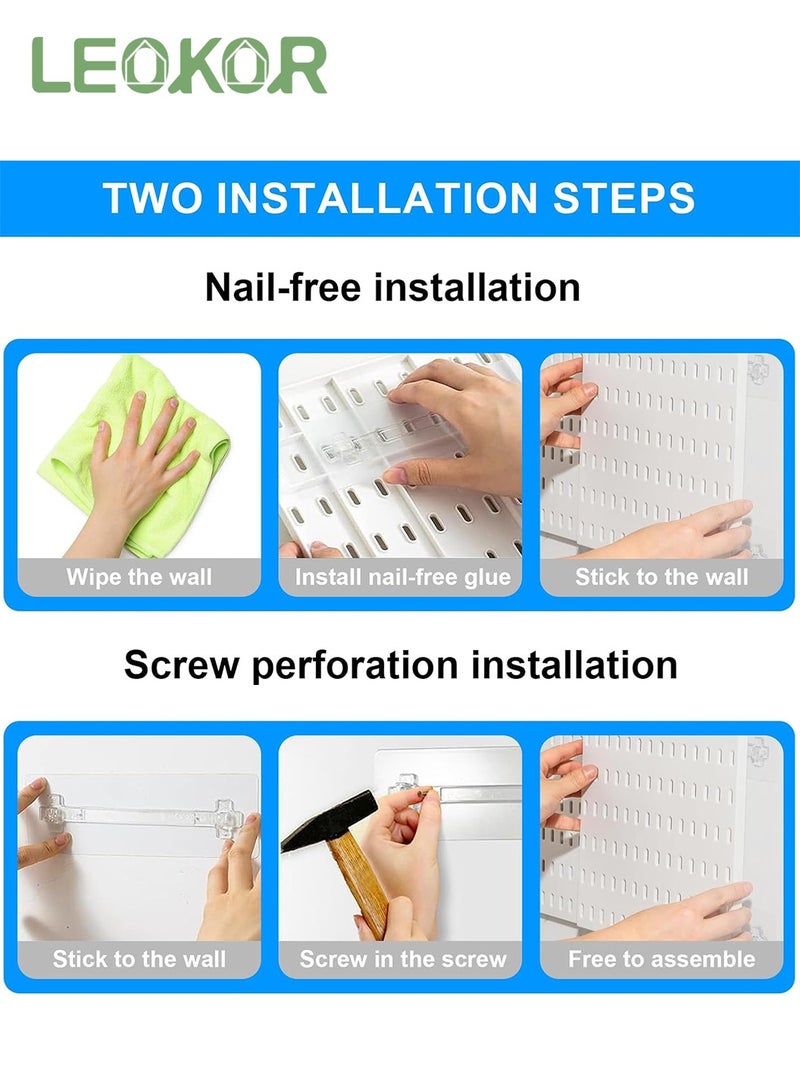 LEOKOR

TWO INSTALLATION STEPS

Nail-free installation

Wipe the wall

Install nail-free glue

Stick to the wall

Screw perforation installation

Stick to the wall

Screw in the screw

Free to assemble