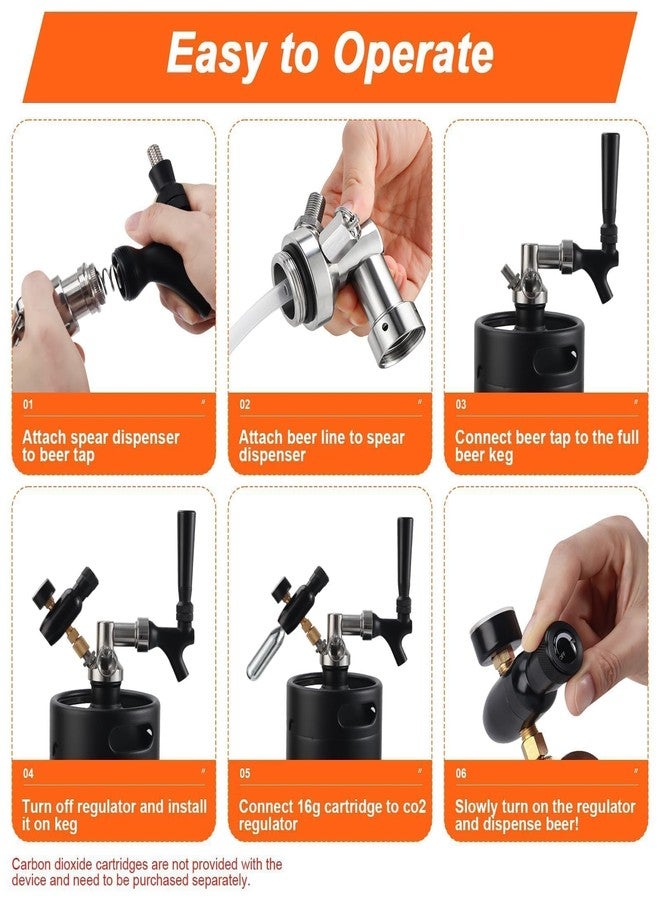 Easy to Operate

01

Attach spear dispenser to beer tap

02

Attach beer line to spear dispenser

03

Connect beer tap to the full beer keg

04

Turn off regulator and install it on keg

05

Connect 16g cartridge to co2 regulator

06

Slowly turn on the regulator and dispense beer!

Carbon dioxide cartridges are not provided with the device and need to be purchased separately.