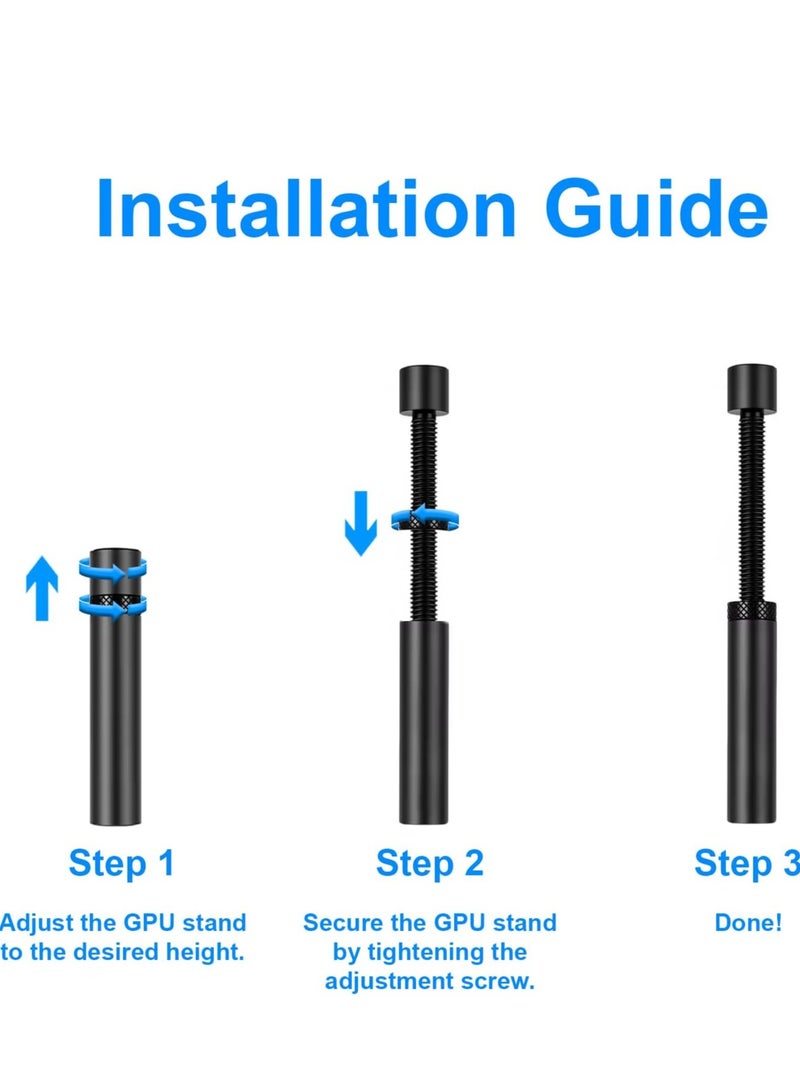 Installation Guide

Step 1

Adjust the GPU stand to the desired height.

Step 2

Secure the GPU stand by tightening the adjustment screw.

Step 3

Done!