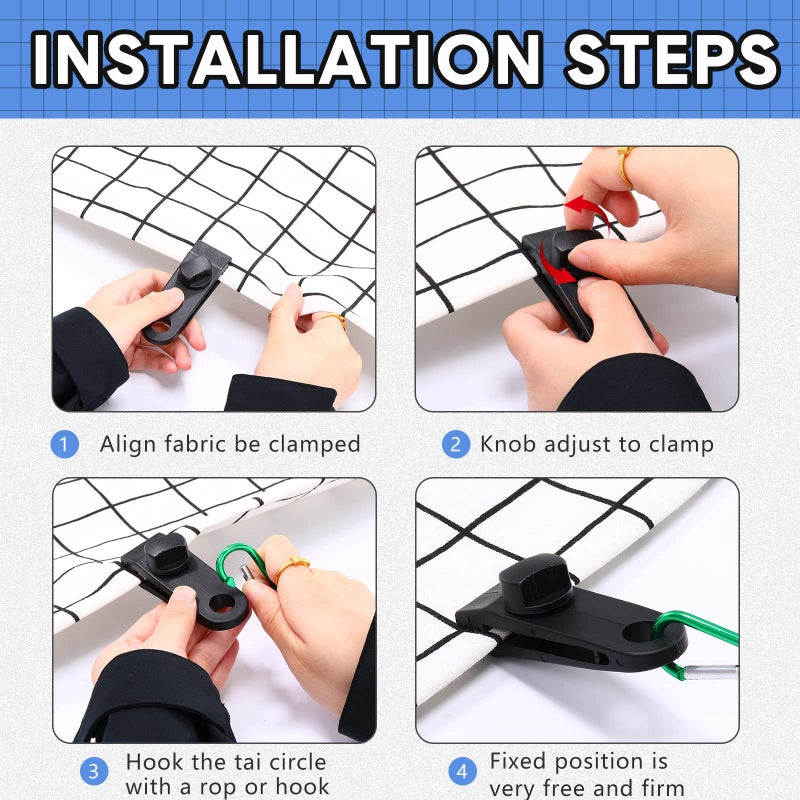 INSTALLATION STEPS

1 Align fabric be clamped

2 Knob adjust to clamp

3 Hook the tai circle with a rop or hook

4 Fixed position is very free and firm