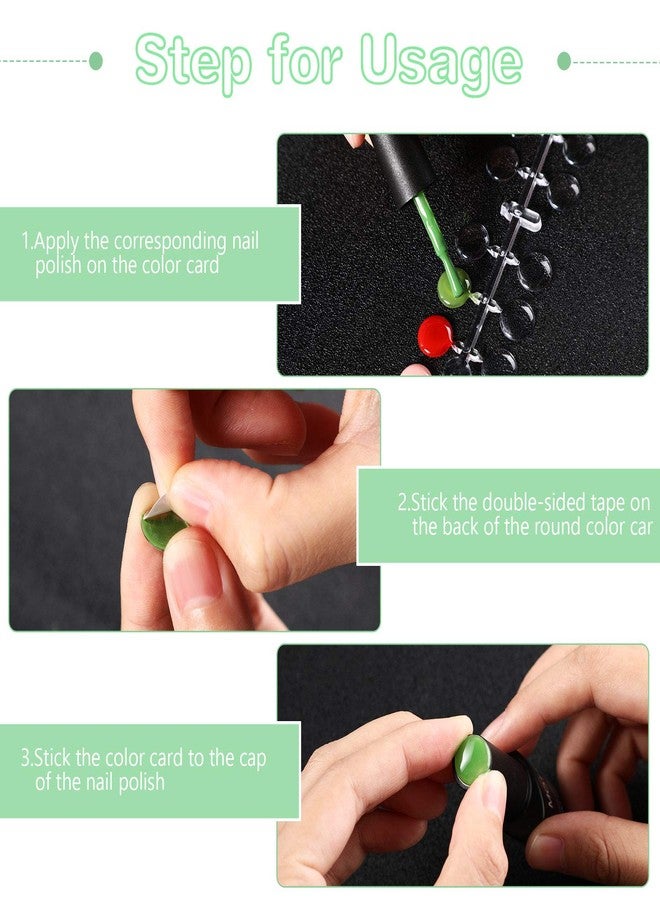 Step for Usage

1.Apply the corresponding nail polish on the color card

2.Stick the double-sided tape on the back of the round color car

3.Stick the color card to the cap of the nail polish