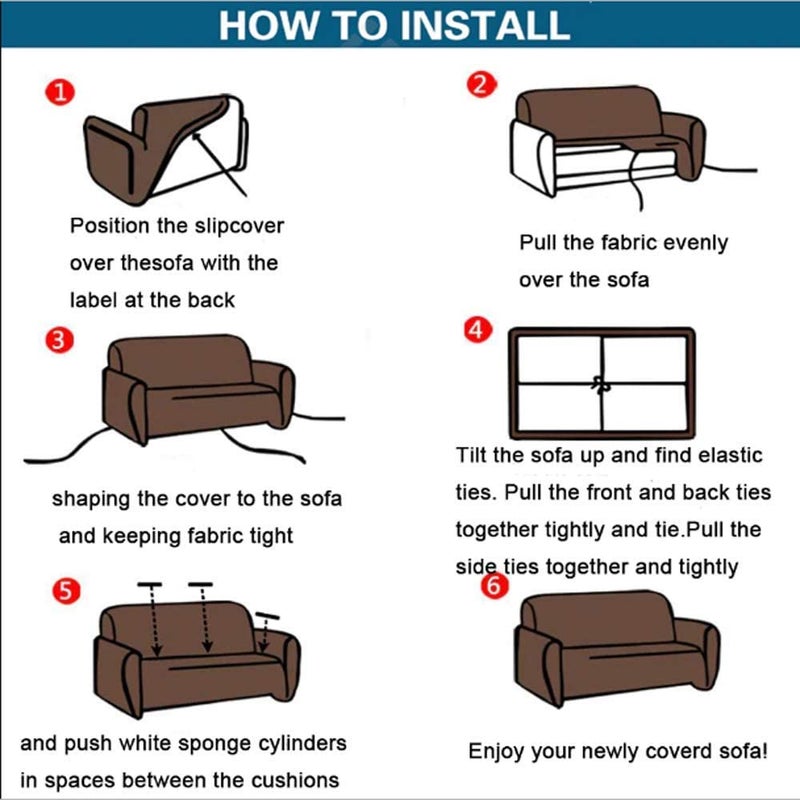 HOW TO INSTALL

1
Position the slipcover over thesofa with the label at the back

2
Pull the fabric evenly over the sofa

3
shaping the cover to the sofa and keeping fabric tight

4
Tilt the sofa up and find elastic ties. Pull the front and back ties together tightly and tie.Pull the side ties together and tightly

5
and push white sponge cylinders in spaces between the cushions

6
Enjoy your newly coverd sofa!