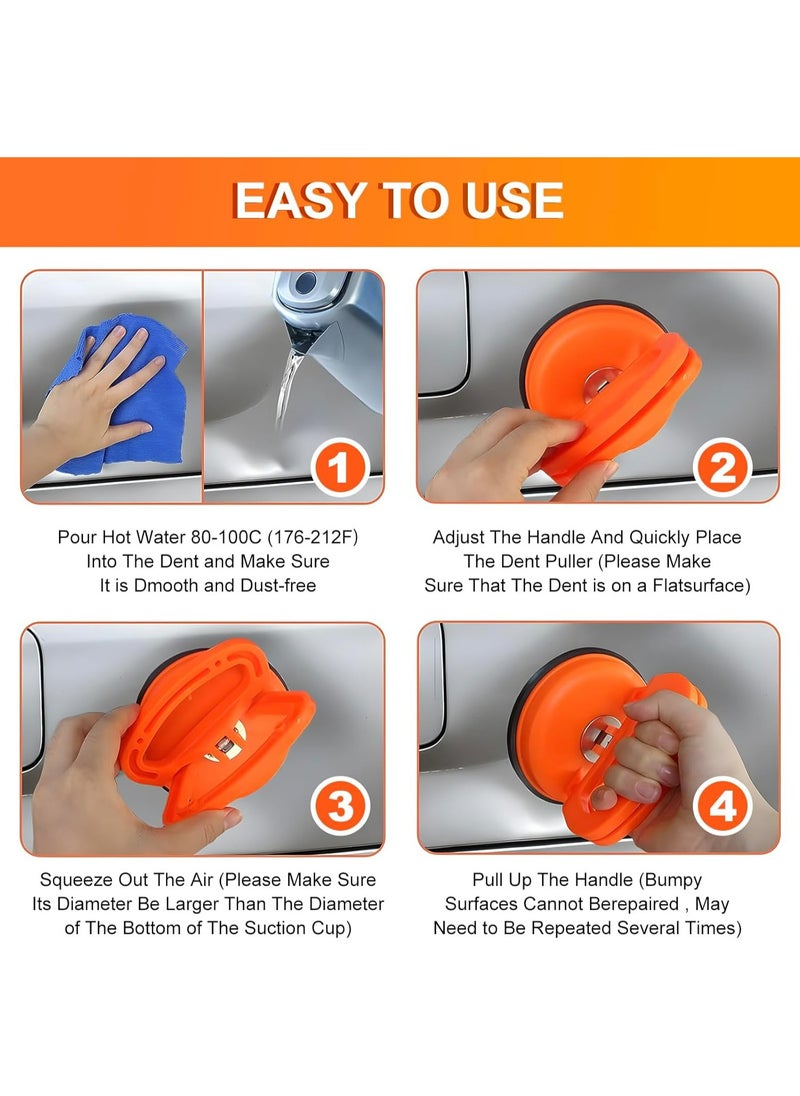 EASY TO USE

1

Pour Hot Water 80-100C (176-212F) Into The Dent and Make Sure It is Dmooth and Dust-free

2

Adjust The Handle And Quickly Place The Dent Puller (Please Make Sure That The Dent is on a Flatsurface)

3

Squeeze Out The Air (Please Make Sure Its Diameter Be Larger Than The Diameter of The Bottom of The Suction Cup)

4

Pull Up The Handle (Bumpy Surfaces Cannot Berepaired , May Need to Be Repeated Several Times)