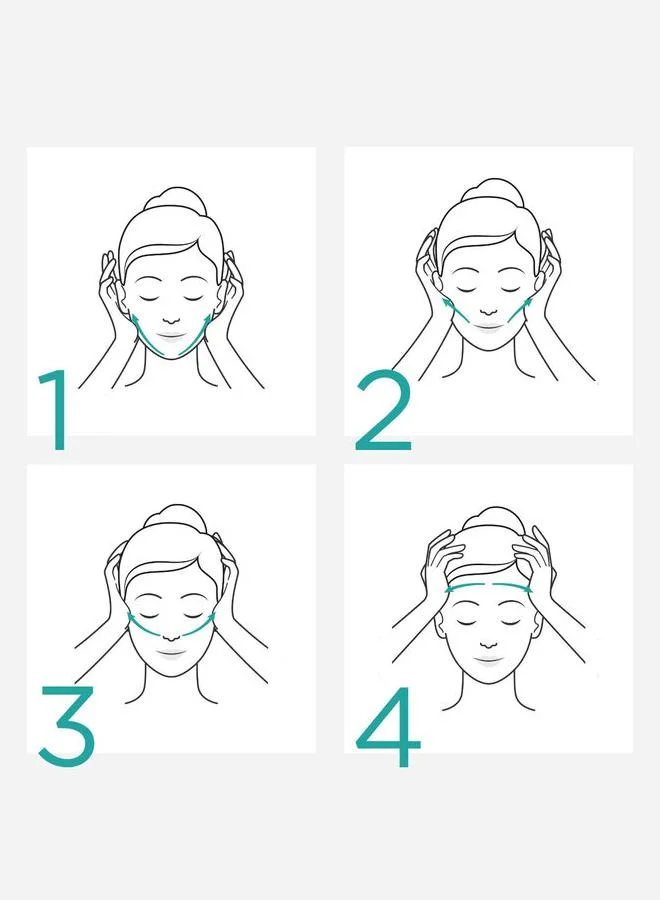 1

2

3

4