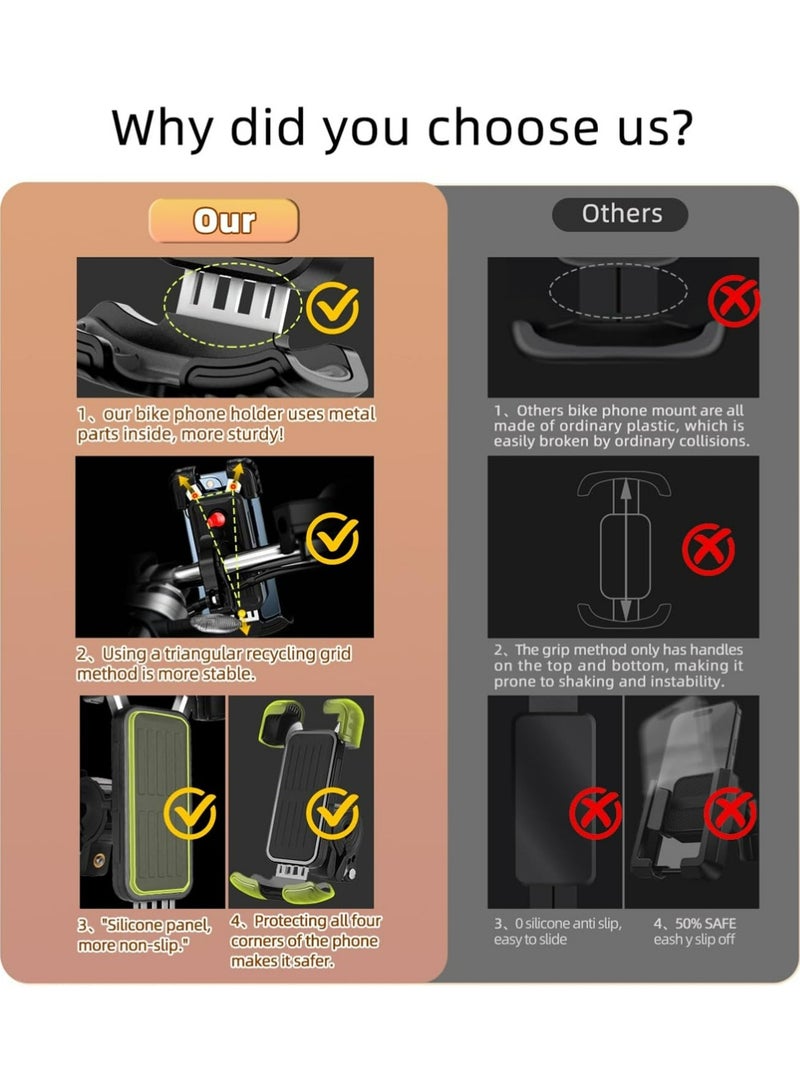 Why did you choose us?

Our

1、our bike phone holder uses metal parts inside, more sturdy!

2、Using a triangular recycling grid method is more stable.

3、"Silicone panel, more non-slip."

4、Protecting all four corners of the phone makes it safer.

Others

1、Others bike phone mount are all made of ordinary plastic, which is easily broken by ordinary collisions.

2、The grip method only has handles on the top and bottom, making it prone to shaking and instability.

3、0 silicone anti slip, easy to slide

4、50% SAFE eash y slip off