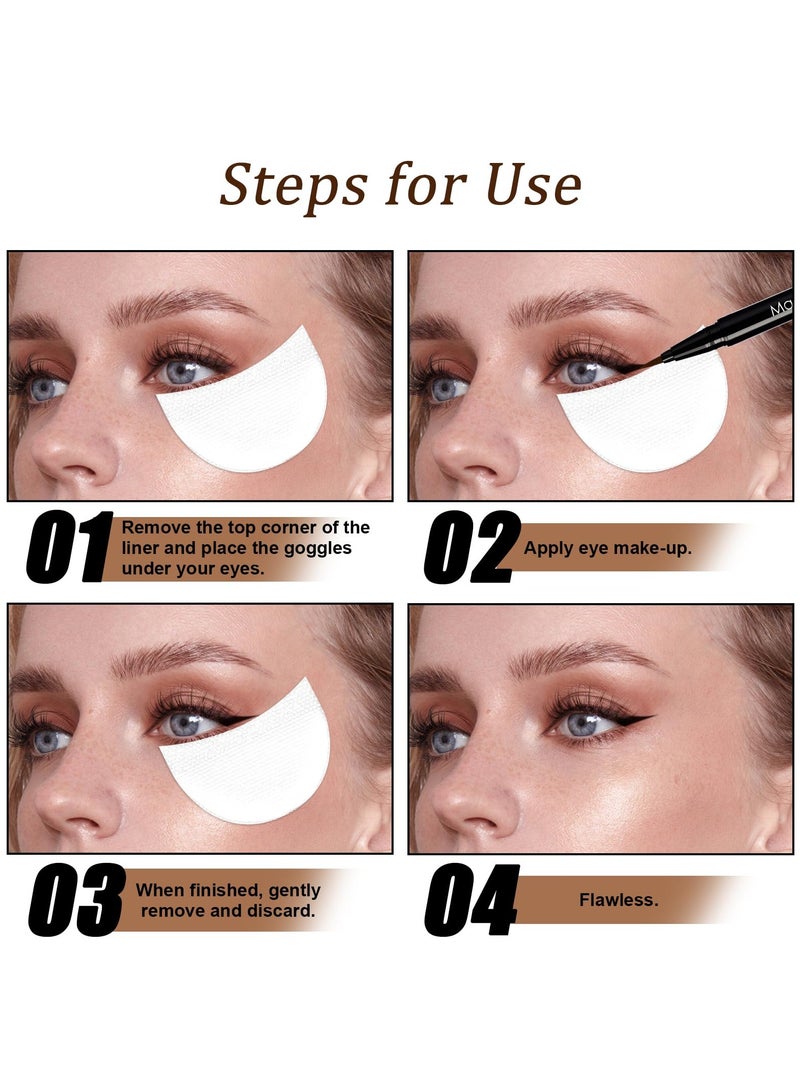 Steps for Use

Ma

01 Remove the top corner of the liner and place the goggles under your eyes.

02 Apply eye make-up.

03 When finished, gently remove and discard.

04 Flawless.