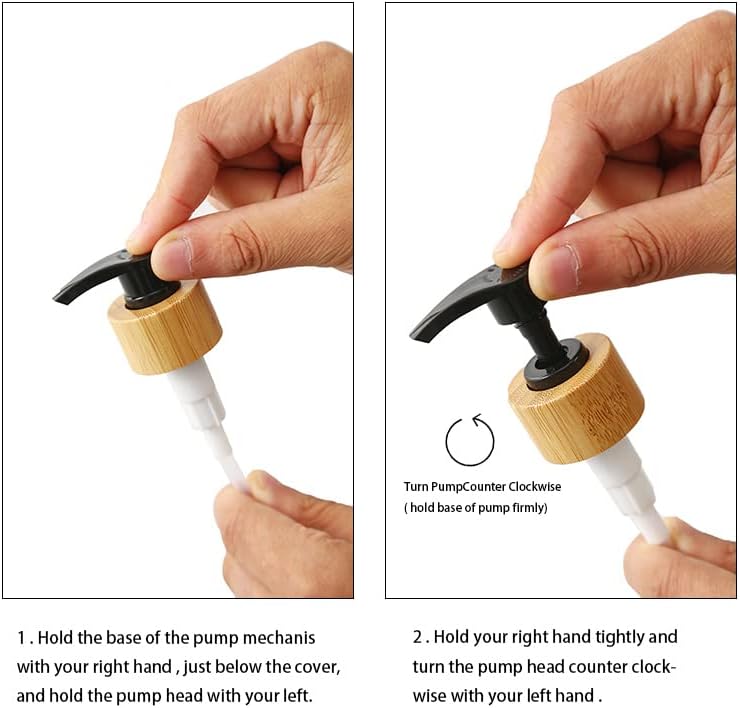 Turn PumpCounter Clockwise
( hold base of pump firmly)

1 . Hold the base of the pump mechanis with your right hand , just below the cover, and hold the pump head with your left.

2 . Hold your right hand tightly and turn the pump head counter clockwise with your left hand .