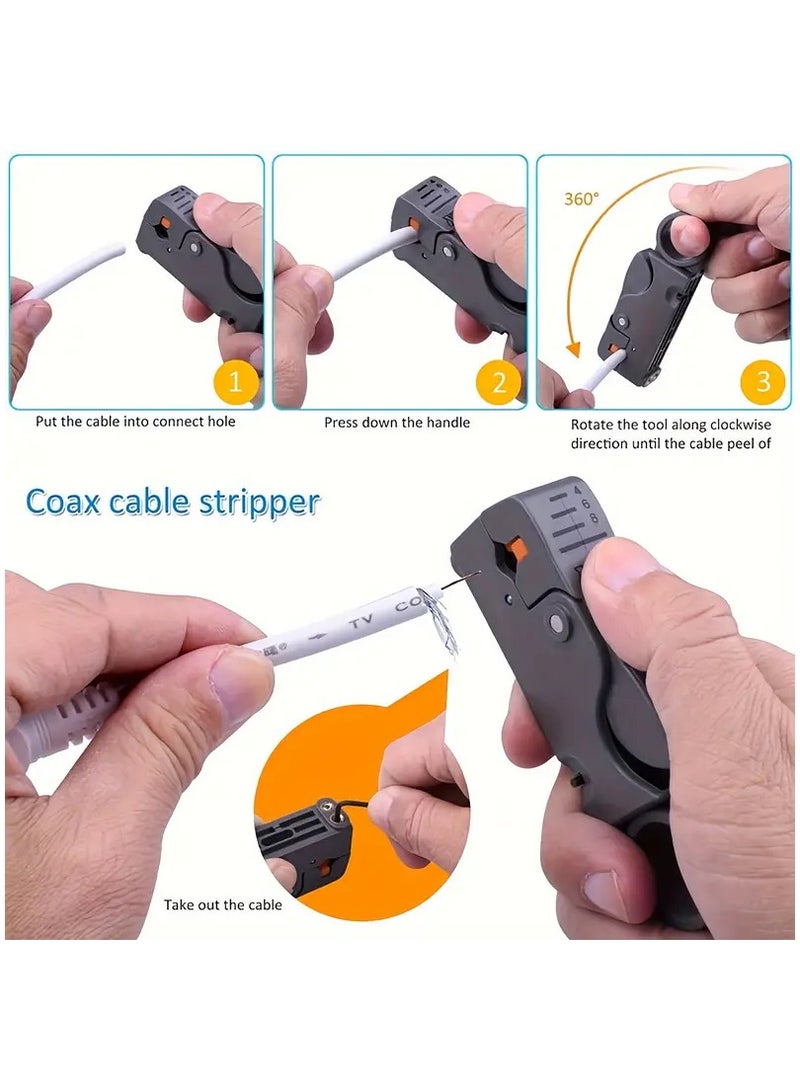 1
Put the cable into connect hole

2
Press down the handle

360°

3
Rotate the tool along clockwise direction until the cable peel of

Coax cable stripper

4
6
8

TV CO

Take out the cable