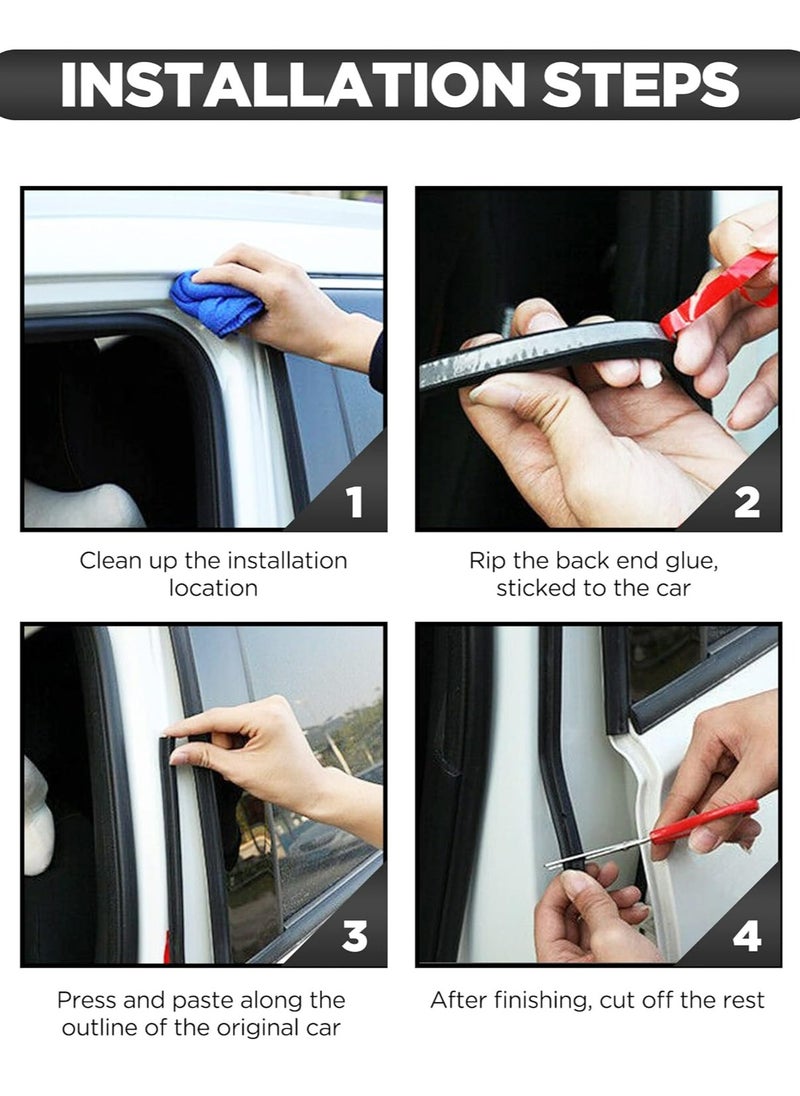 INSTALLATION STEPS

1

Clean up the installation location

2

Rip the back end glue, sticked to the car

3

Press and paste along the outline of the original car

4

After finishing, cut off the rest