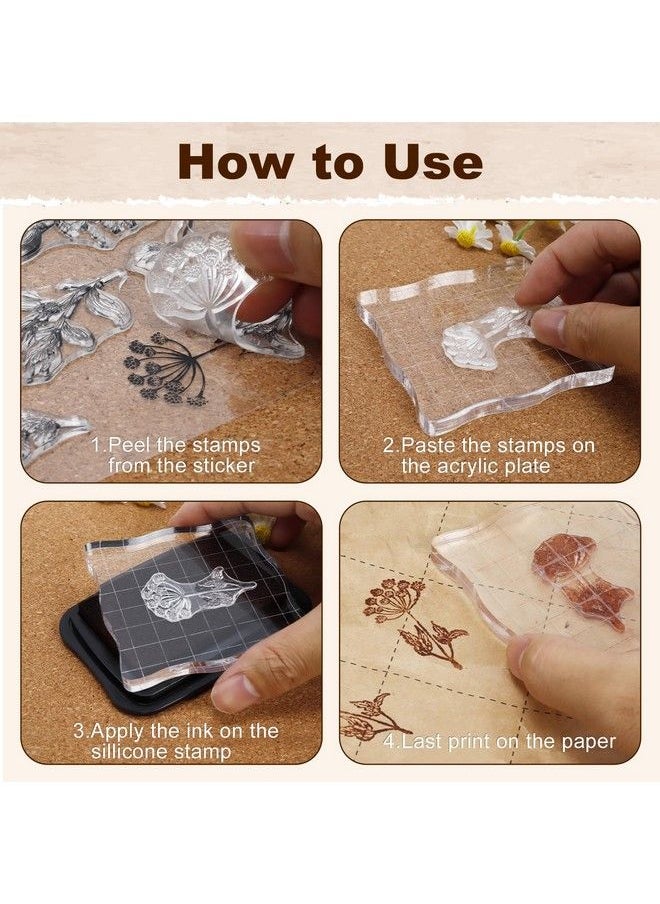 How to Use

1.Peel the stamps from the sticker

2.Paste the stamps on the acrylic plate

3.Apply the ink on the sillicone stamp

4.Last print on the paper