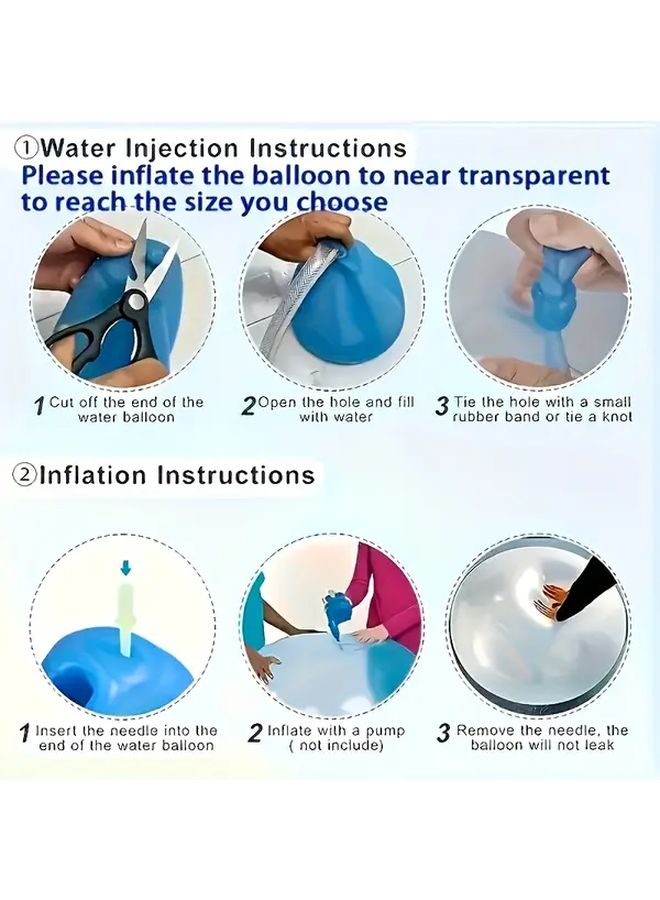 ①Water Injection Instructions
Please inflate the balloon to near transparent to reach the size you choose

1 Cut off the end of the water balloon

2 Open the hole and fill with water

3 Tie the hole with a small rubber band or tie a knot

②Inflation Instructions

1 Insert the needle into the end of the water balloon

2 Inflate with a pump ( not include)

3 Remove the needle, the balloon will not leak