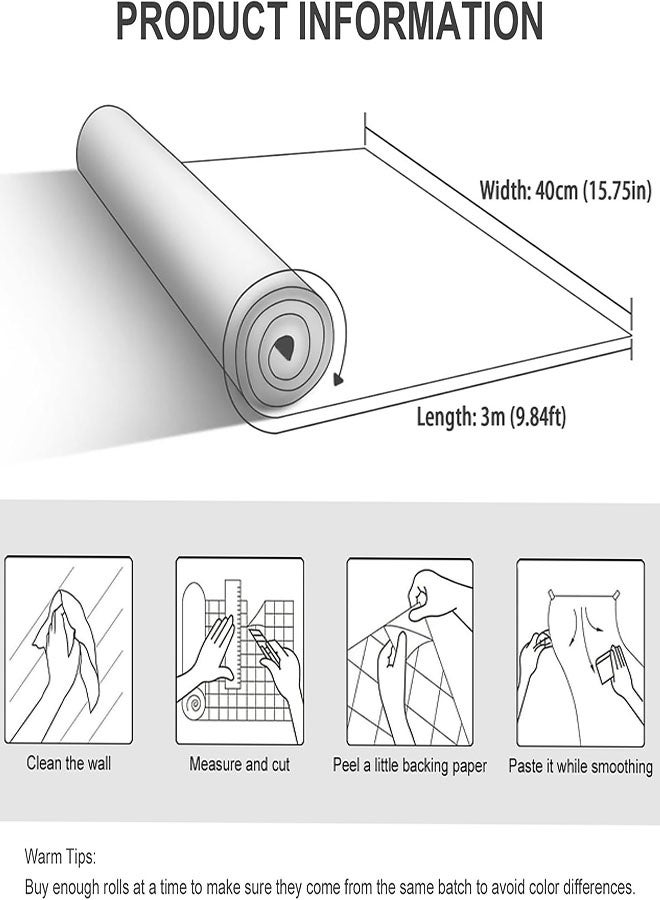 PRODUCT INFORMATION

Width: 40cm (15.75in)

Length: 3m (9.84ft)

Clean the wall

Measure and cut

Peel a little backing paper

Paste it while smoothing

Warm Tips:
Buy enough rolls at a time to make sure they come from the same batch to avoid color differences.