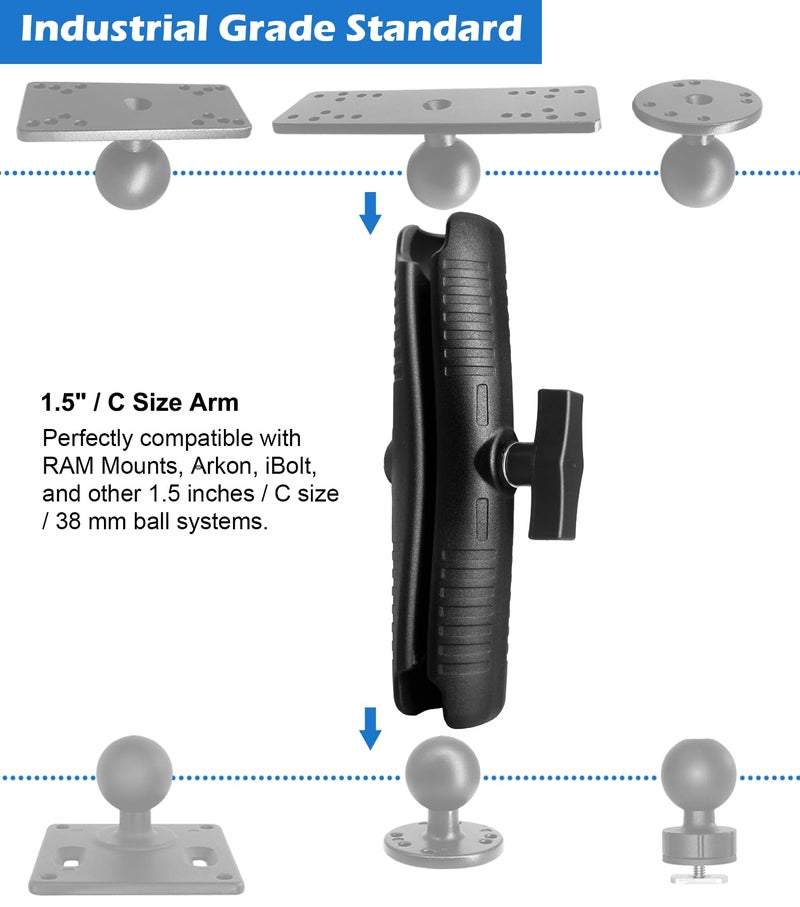 Industrial Grade Standard

1.5" / C Size Arm

Perfectly compatible with RAM Mounts, Arkon, iBolt, and other 1.5 inches / C size / 38 mm ball systems.