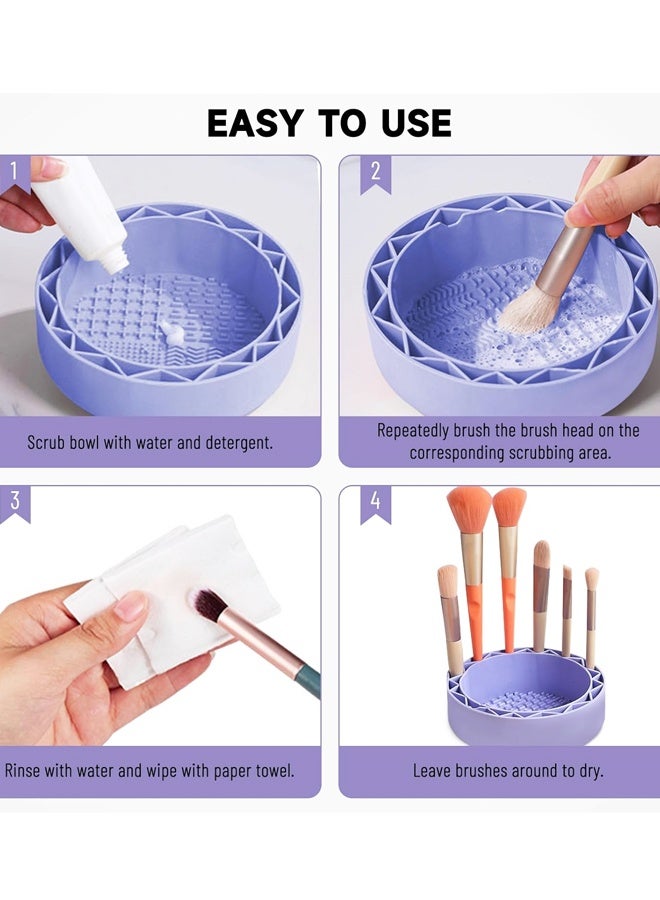 EASY TO USE

1

Scrub bowl with water and detergent.

2

Repeatedly brush the brush head on the corresponding scrubbing area.

3

Rinse with water and wipe with paper towel.

4

Leave brushes around to dry.