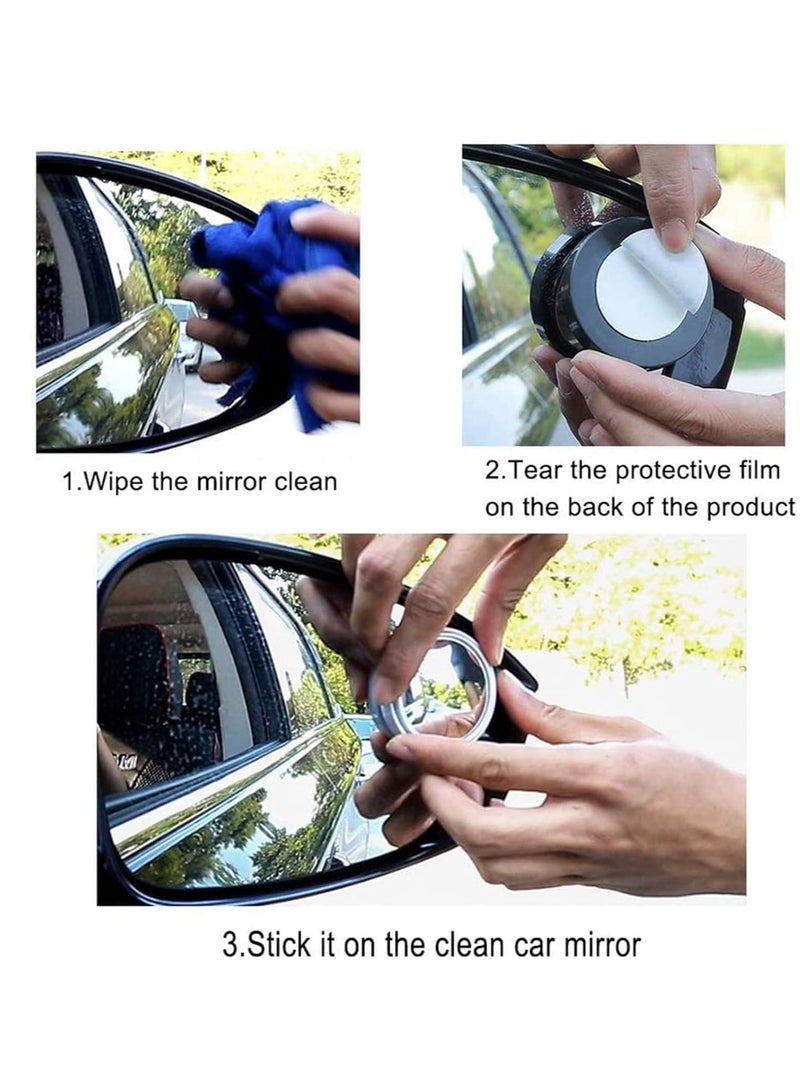 1.Wipe the mirror clean

2.Tear the protective film on the back of the product

3.Stick it on the clean car mirror