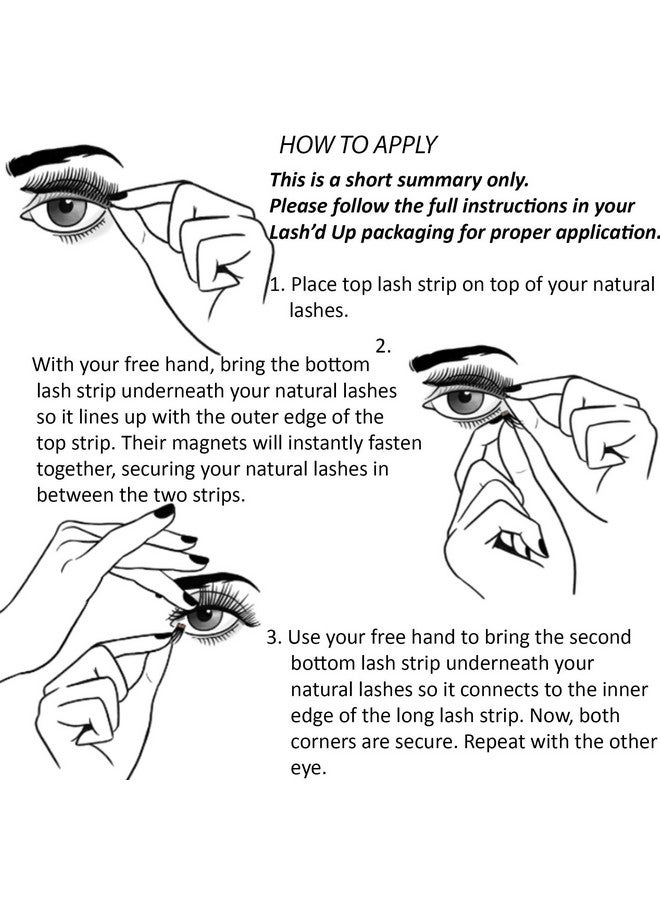 HOW TO APPLY

This is a short summary only.
Please follow the full instructions in your Lash'd Up packaging for proper application.

1. Place top lash strip on top of your natural lashes.

2.
With your free hand, bring the bottom lash strip underneath your natural lashes so it lines up with the outer edge of the top strip. Their magnets will instantly fasten together, securing your natural lashes in between the two strips.

3. Use your free hand to bring the second bottom lash strip underneath your natural lashes so it connects to the inner edge of the long lash strip. Now, both corners are secure. Repeat with the other eye.