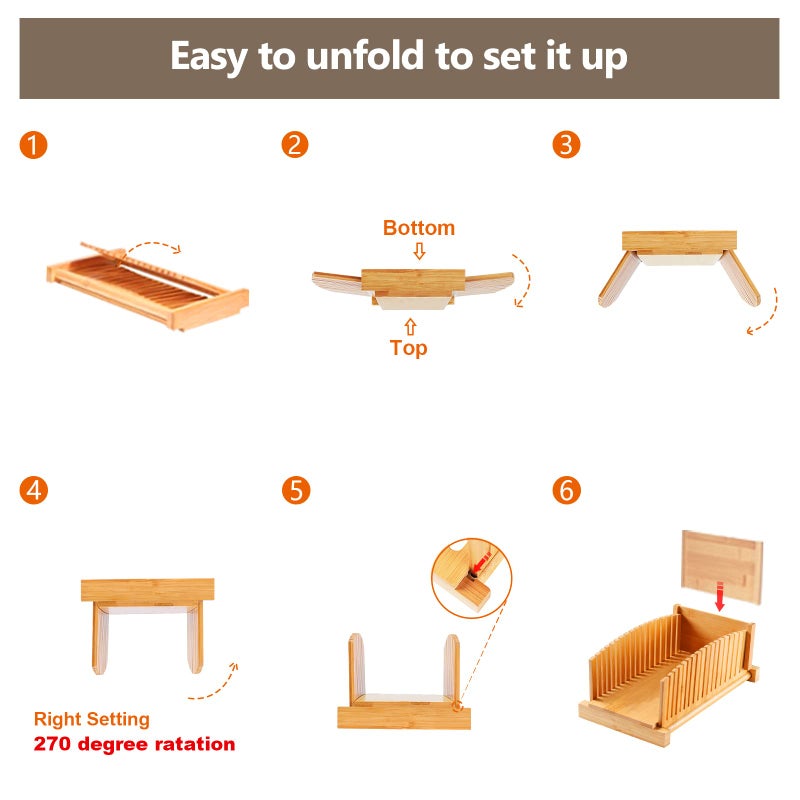 Easy to unfold to set it up

1

2

Bottom

Top

3

4

Right Setting
270 degree ratation

5

6