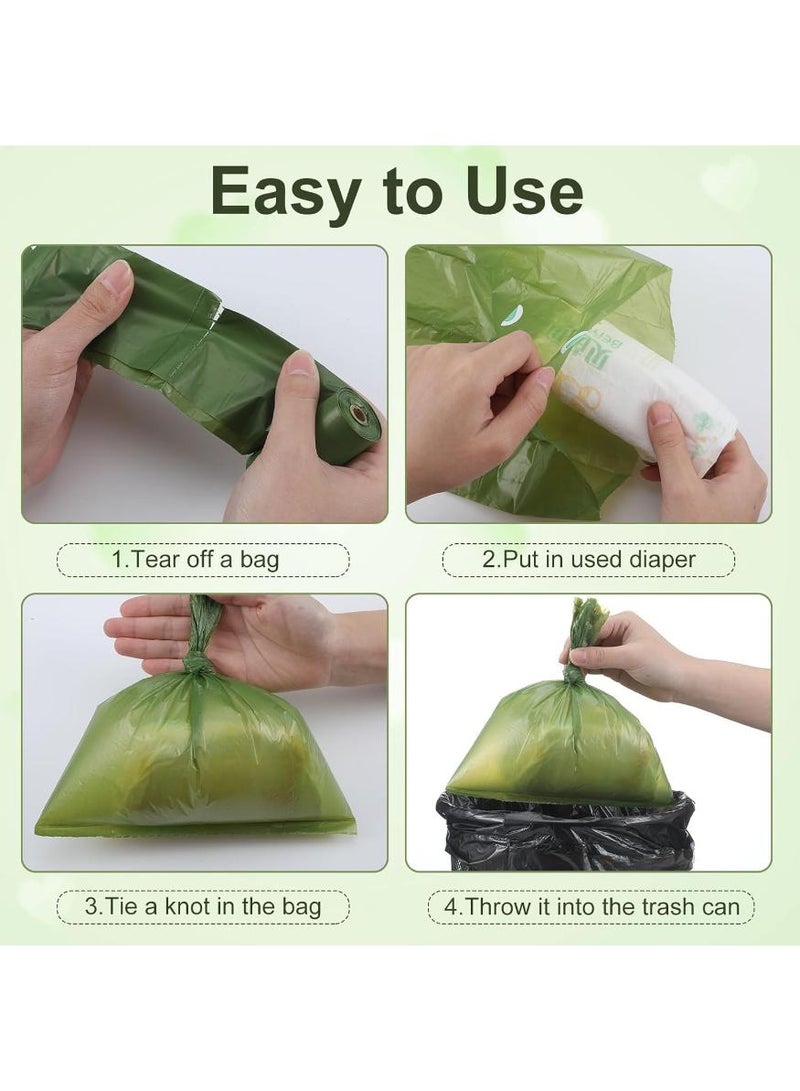 Easy to Use

1.Tear off a bag

2.Put in used diaper

3.Tie a knot in the bag

4.Throw it into the trash can