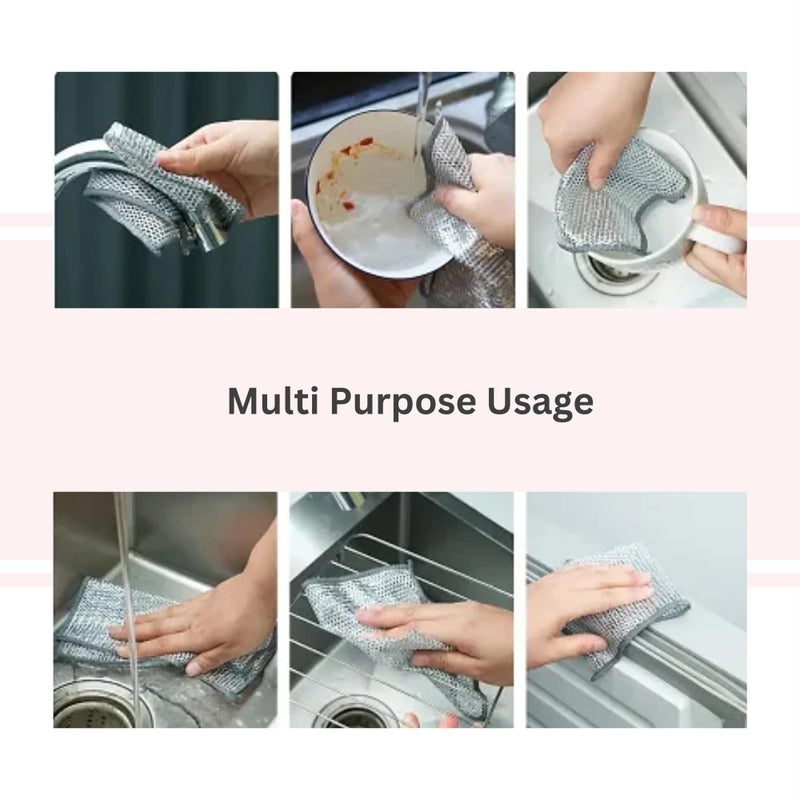 Multi Purpose Usage