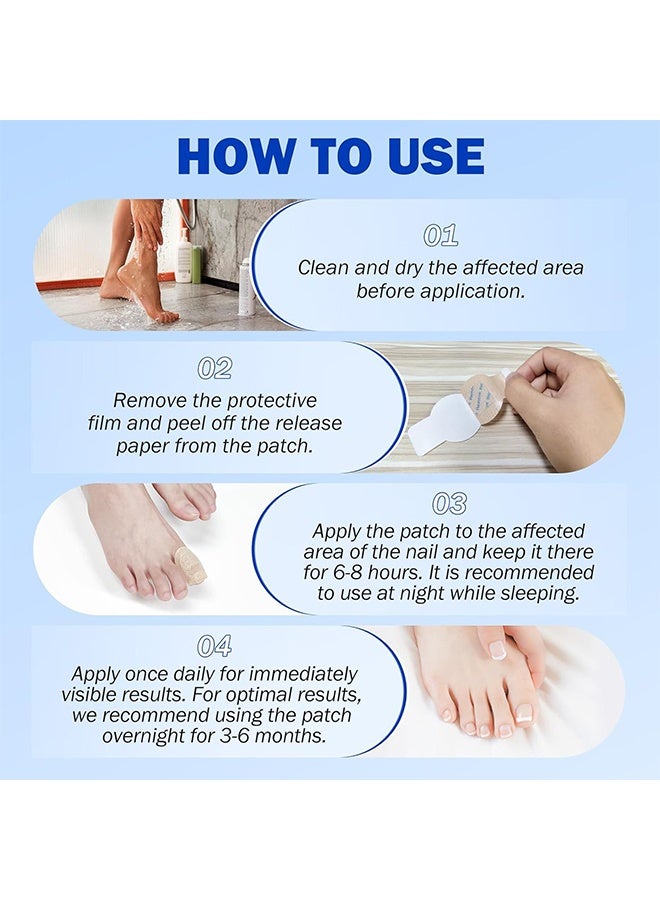 HOW TO USE

01
Clean and dry the affected area before application.

02
Remove the protective film and peel off the release paper from the patch.

03
Apply the patch to the affected area of the nail and keep it there for 6-8 hours. It is recommended to use at night while sleeping.

04
Apply once daily for immediately visible results. For optimal results, we recommend using the patch overnight for 3-6 months.