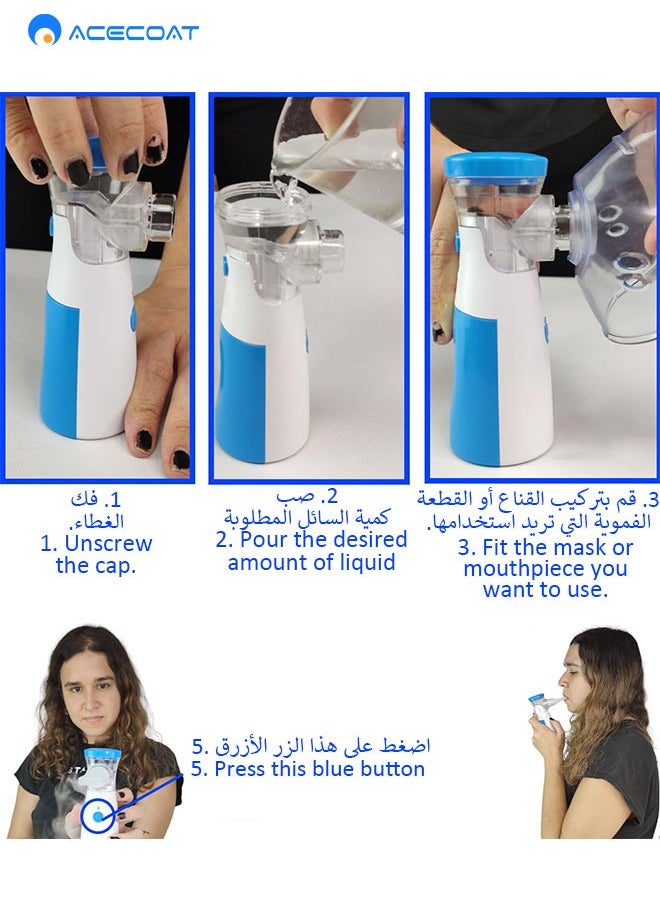 ACECOAT

1. فك الغطاء.
1. Unscrew the cap.

2. صب كمية السائل المطلوبة
2. Pour the desired amount of liquid

3. قم بتركيب القناع أو القطعة الفموية التي تريد استخدامها.
3. Fit the mask or mouthpiece you want to use.

5. اضغط على هذا الزر الأزرق
5. Press this blue button