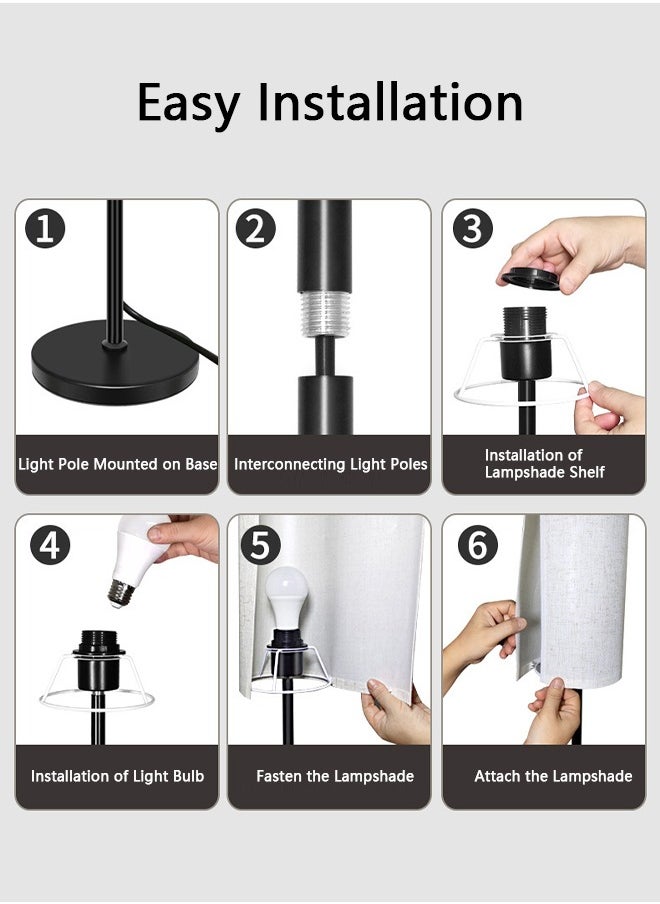 Easy Installation

1
Light Pole Mounted on Base

2
Interconnecting Light Poles

3
Installation of Lampshade Shelf

4
Installation of Light Bulb

5
Fasten the Lampshade

6
Attach the Lampshade