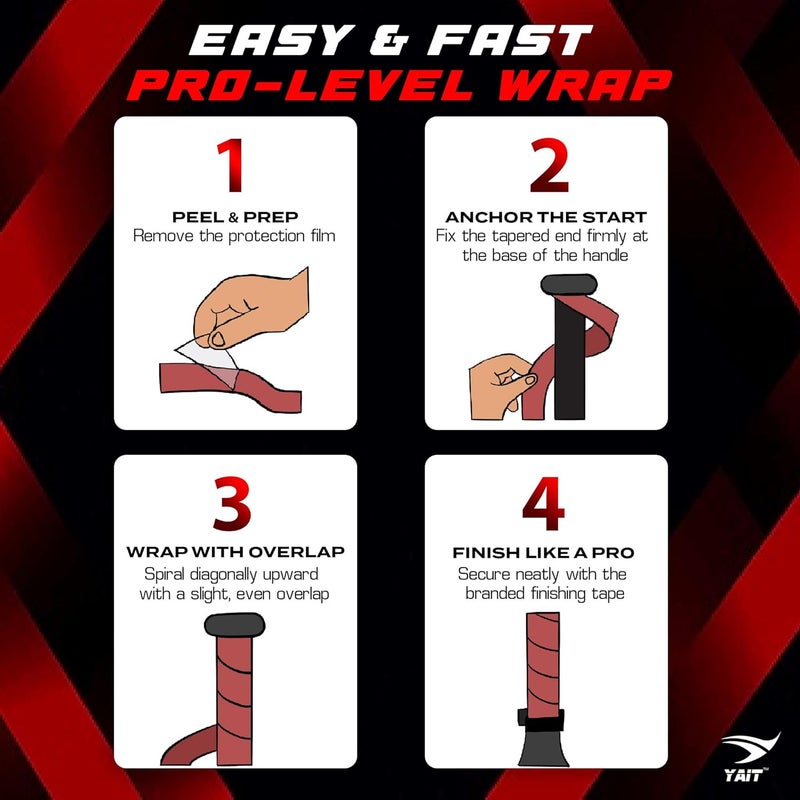 EASY & FAST
PRO-LEVEL WRAP

1
PEEL & PREP
Remove the protection film

2
ANCHOR THE START
Fix the tapered end firmly at the base of the handle

3
WRAP WITH OVERLAP
Spiral diagonally upward with a slight, even overlap

4
FINISH LIKE A PRO
Secure neatly with the branded finishing tape

YAIT™