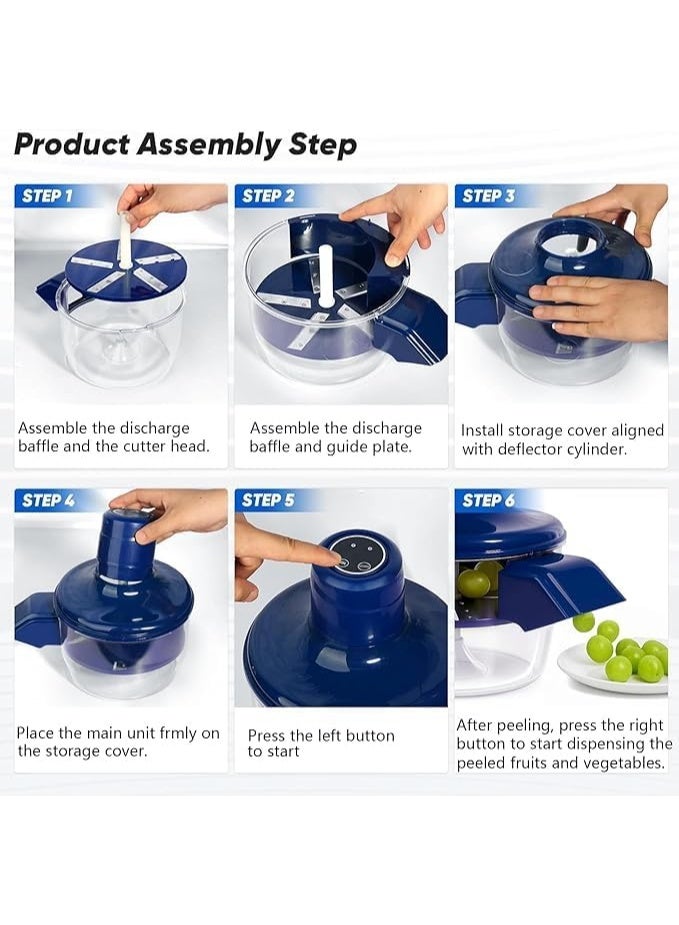 Product Assembly Step

STEP 1

Assemble the discharge baffle and the cutter head.

STEP 2

Assemble the discharge baffle and guide plate.

STEP 3

Install storage cover aligned with deflector cylinder.

STEP 4

Place the main unit frmly on the storage cover.

STEP 5

Press the left button to start

STEP 6

After peeling, press the right button to start dispensing the peeled fruits and vegetables.