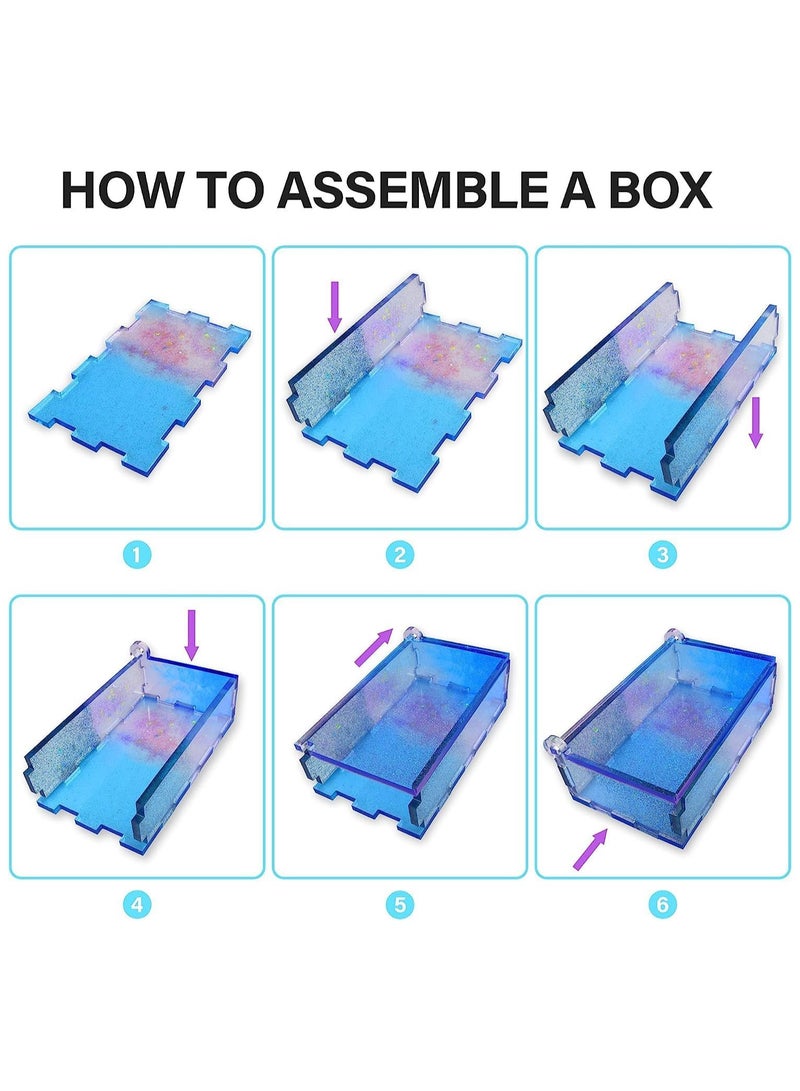 HOW TO ASSEMBLE A BOX

1

2

3

4

5

6