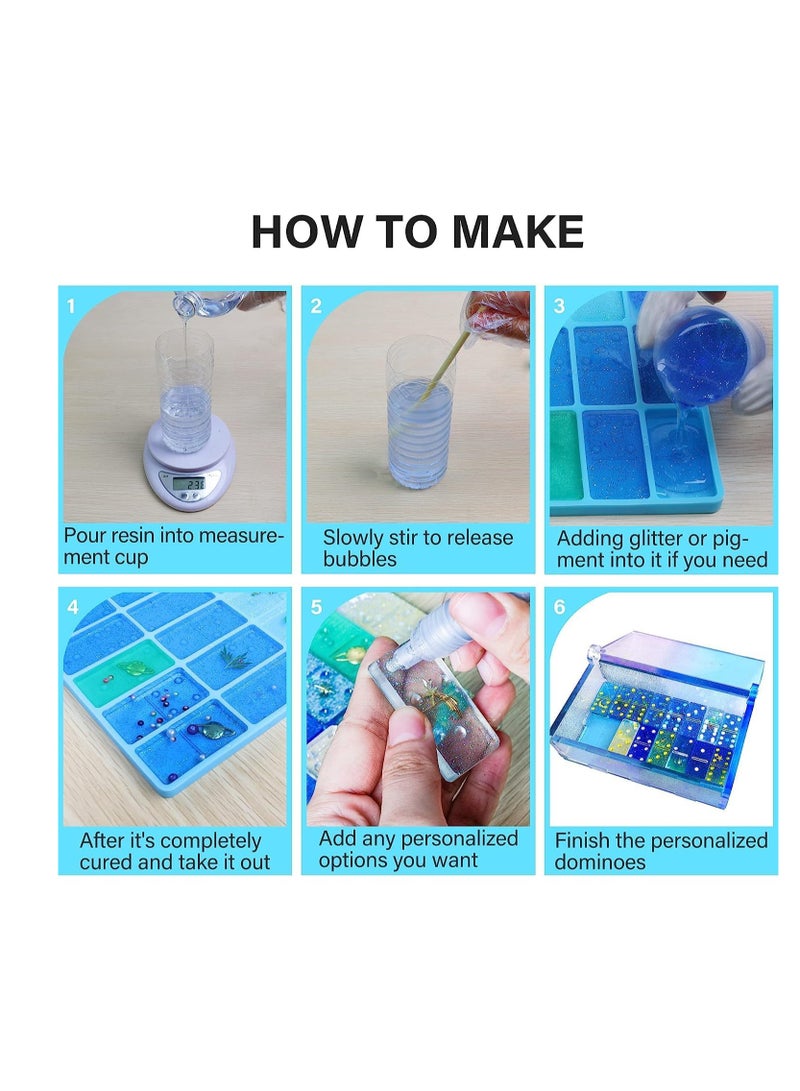 HOW TO MAKE

1

Pour resin into measurement cup

2

Slowly stir to release bubbles

3

Adding glitter or pigment into it if you need

4

After it's completely cured and take it out

5

Add any personalized options you want

6

Finish the personalized dominoes