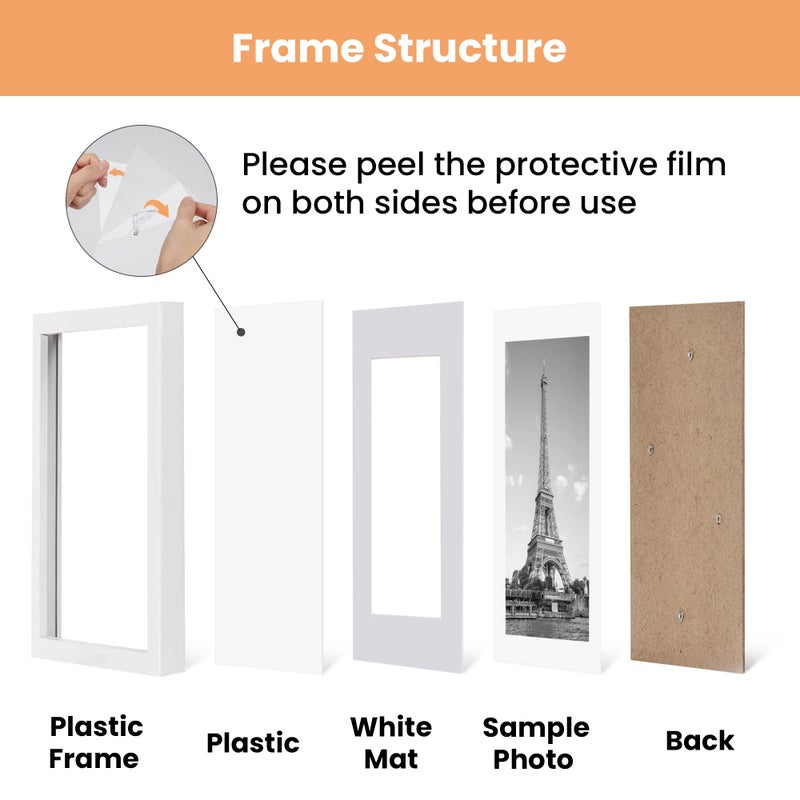 Frame Structure

Please peel the protective film on both sides before use

Plastic Frame

Plastic

White Mat

Sample Photo

Back