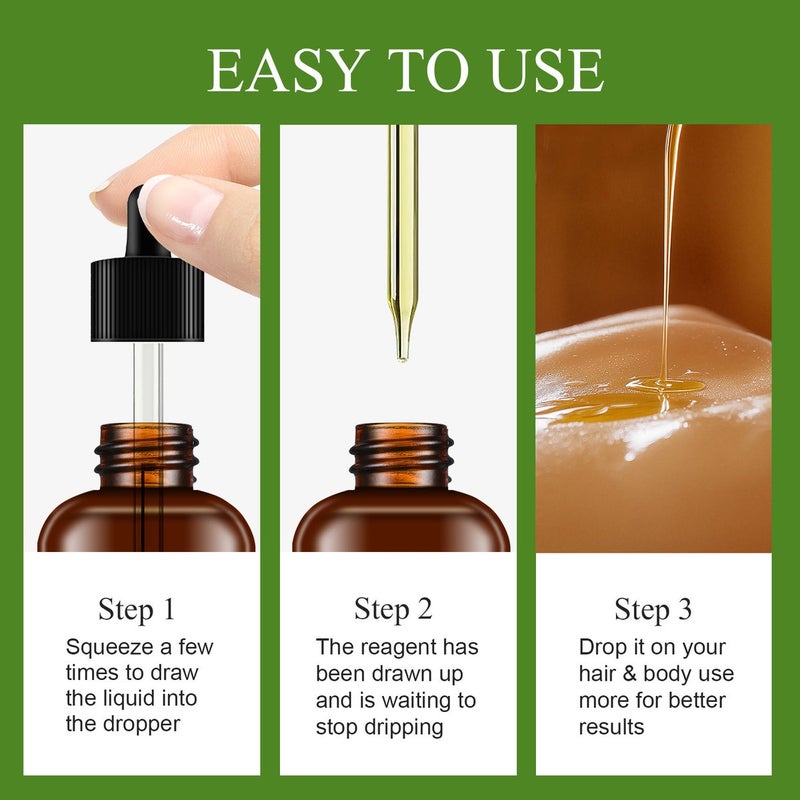 EASY TO USE

Step 1

Squeeze a few times to draw the liquid into the dropper

Step 2

The reagent has been drawn up and is waiting to stop dripping

Step 3

Drop it on your hair & body use more for better results