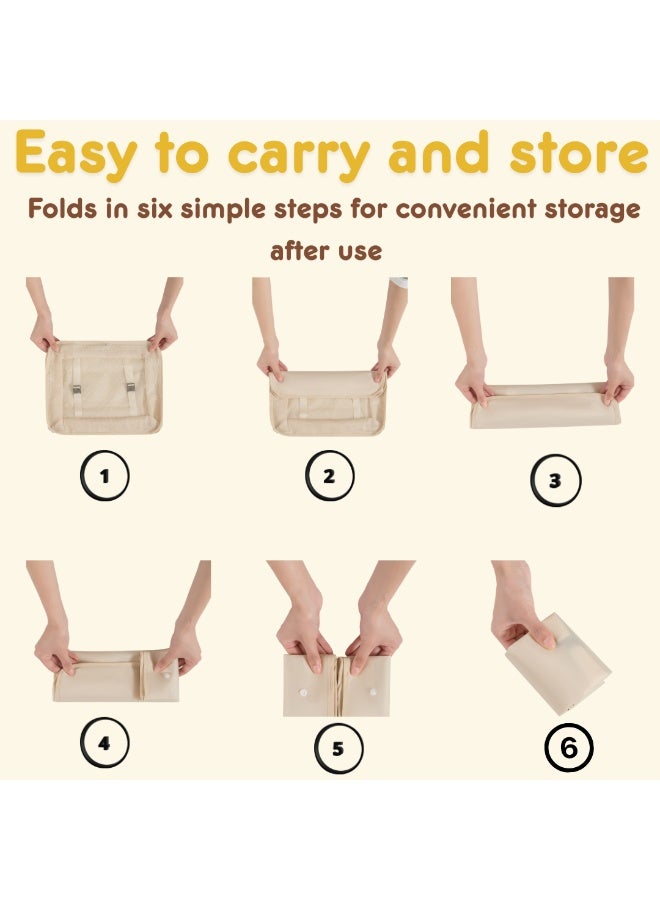 Easy to carry and store

Folds in six simple steps for convenient storage after use

1

2

3

4

5

6