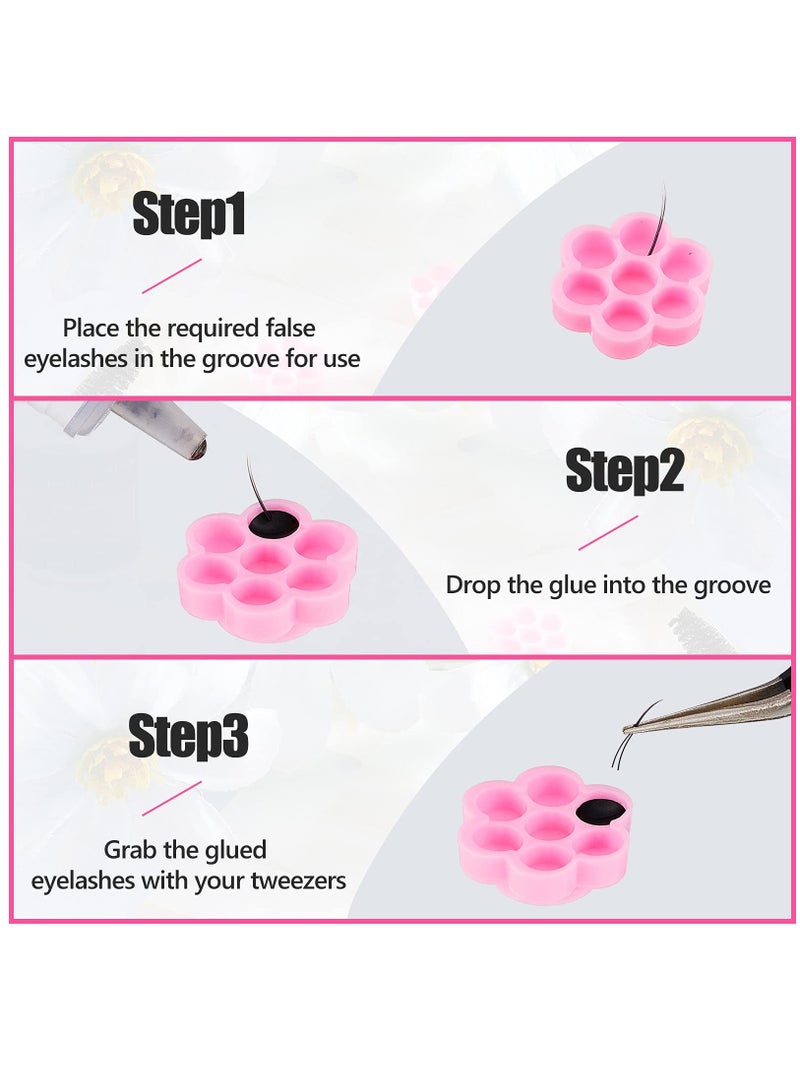 Step1

Place the required false eyelashes in the groove for use

Step2

Drop the glue into the groove

Step3

Grab the glued eyelashes with your tweezers