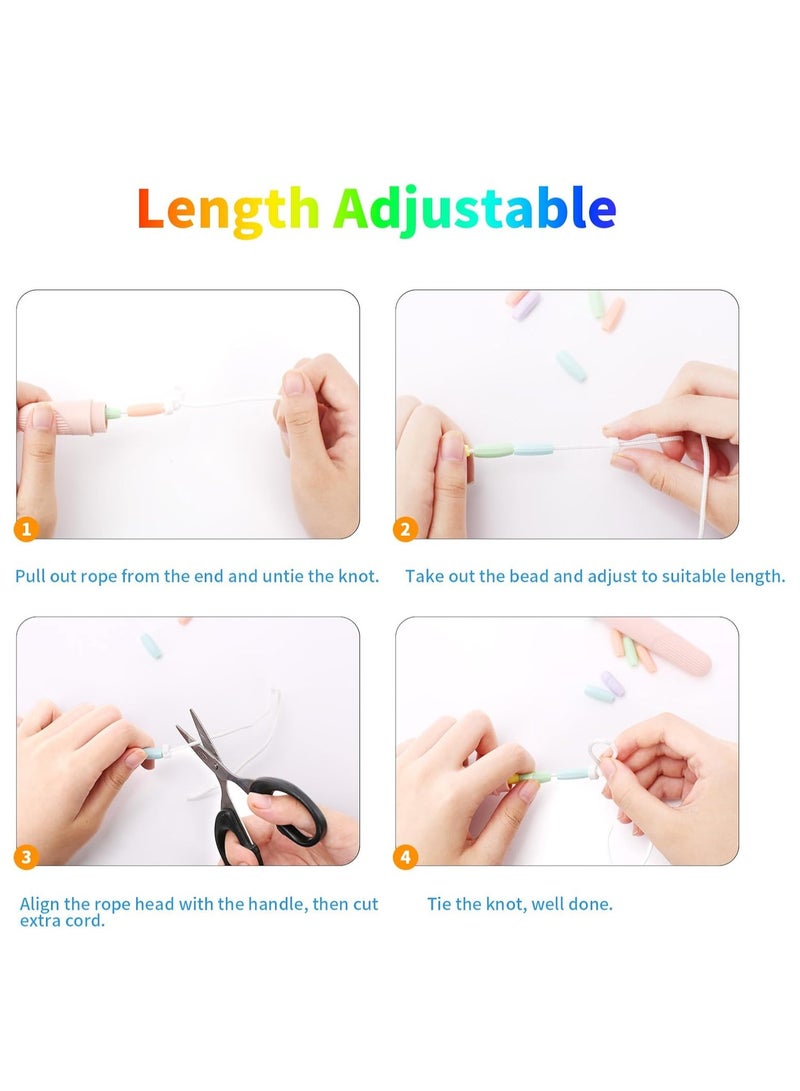 Length Adjustable

1

Pull out rope from the end and untie the knot.

2

Take out the bead and adjust to suitable length.

3

Align the rope head with the handle, then cut extra cord.

4

Tie the knot, well done.