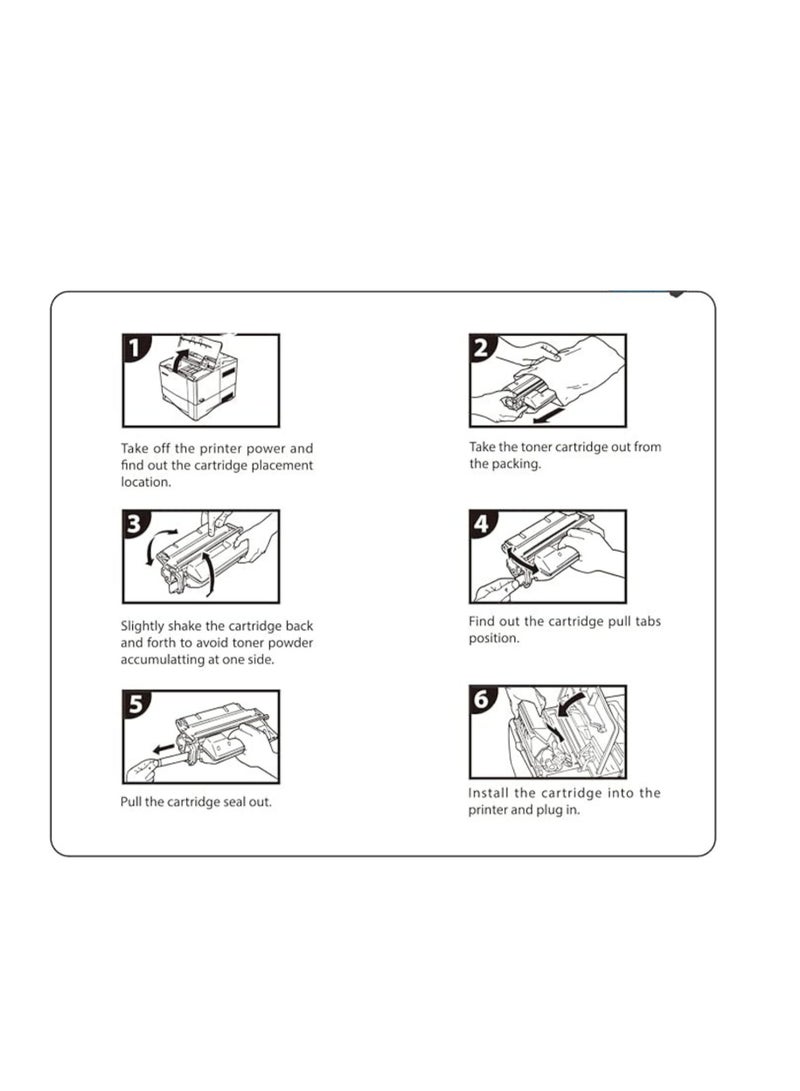 1

Take off the printer power and find out the cartridge placement location.

2

Take the toner cartridge out from the packing.

3

Slightly shake the cartridge back and forth to avoid toner powder accumulatting at one side.

4

Find out the cartridge pull tabs position.

5

Pull the cartridge seal out.

6

Install the cartridge into the printer and plug in.