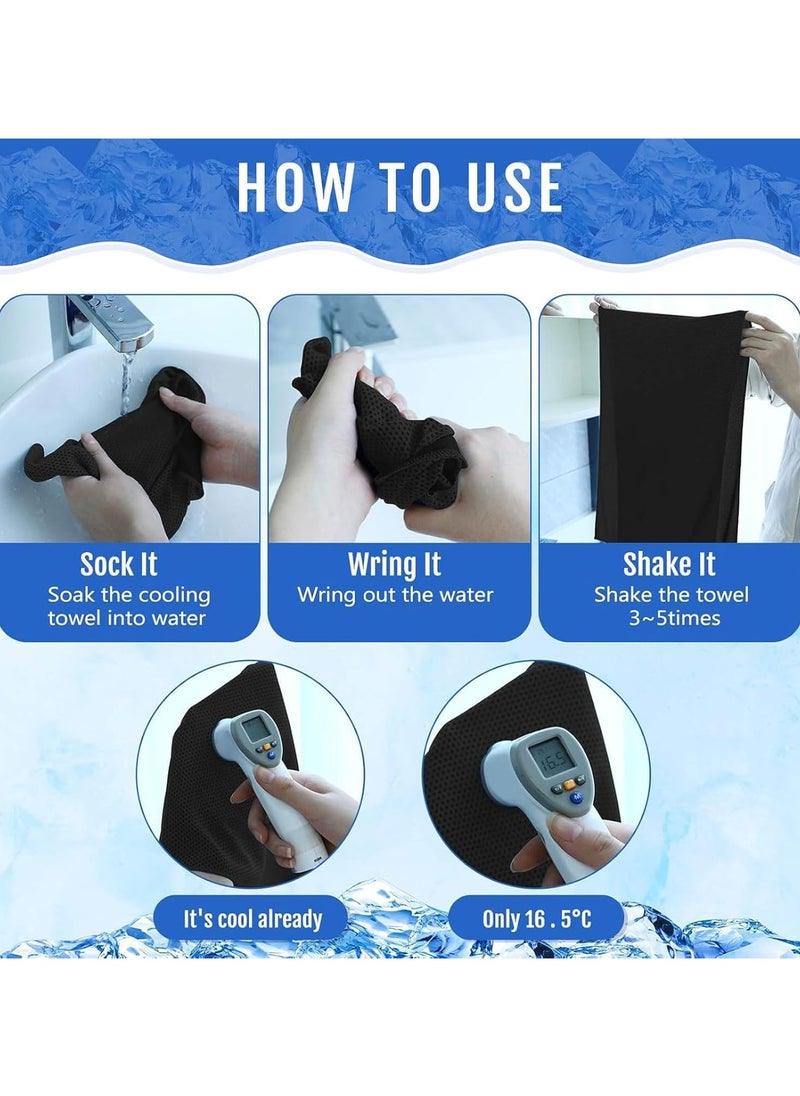 HOW TO USE

Sock It
Soak the cooling towel into water

Wring It
Wring out the water

Shake It
Shake the towel 3~5times

16.5

It's cool already

Only 16 . 5°C