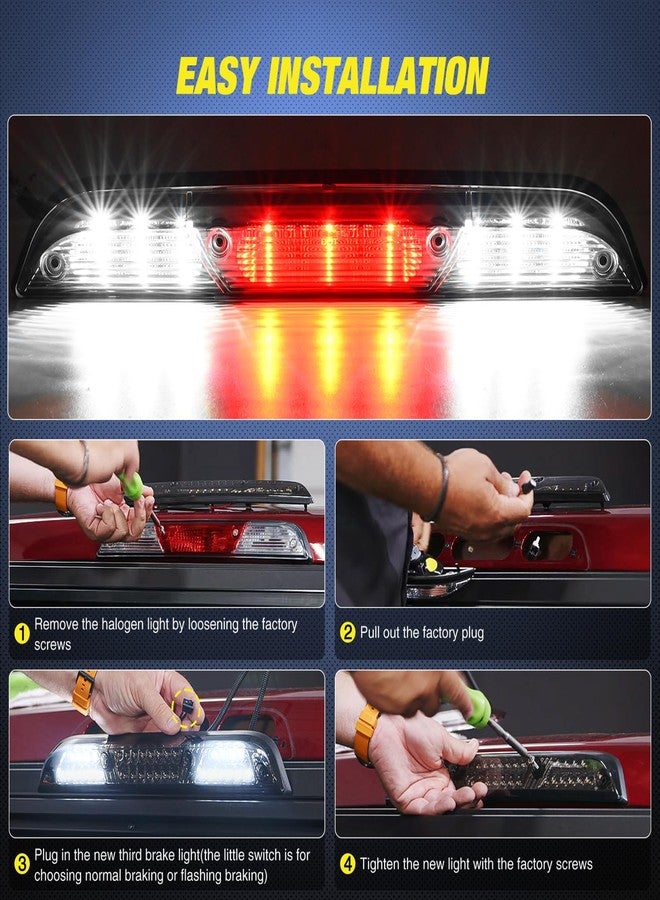 EASY INSTALLATION

1 Remove the halogen light by loosening the factory screws

2 Pull out the factory plug

3 Plug in the new third brake light(the little switch is for choosing normal braking or flashing braking)

4 Tighten the new light with the factory screws