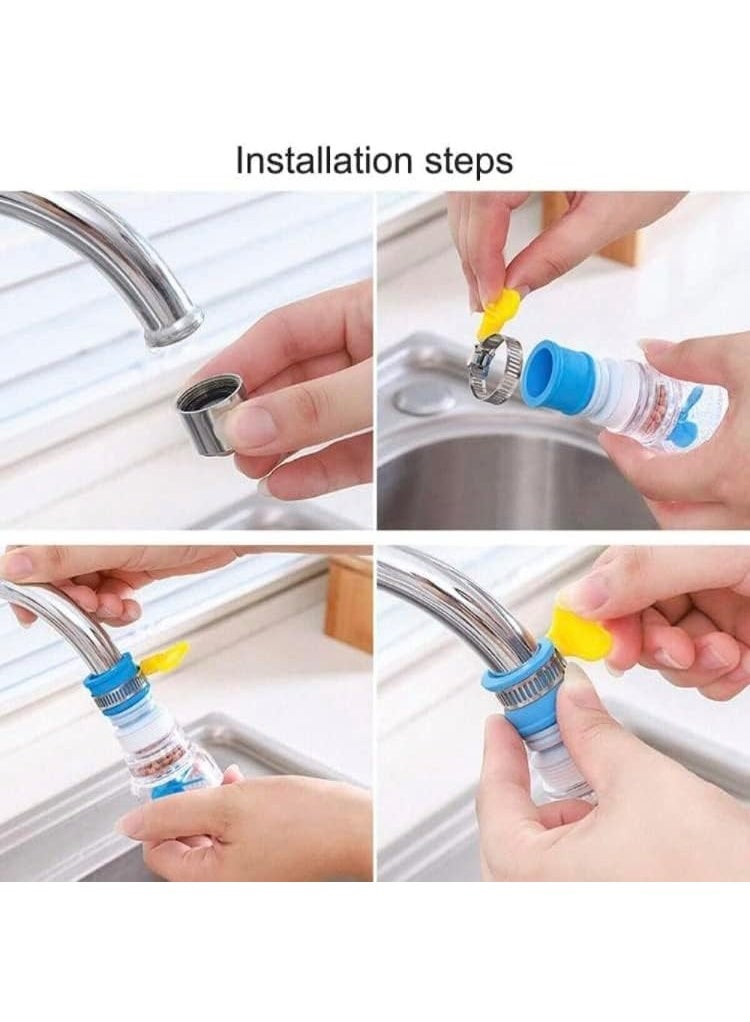 Installation steps