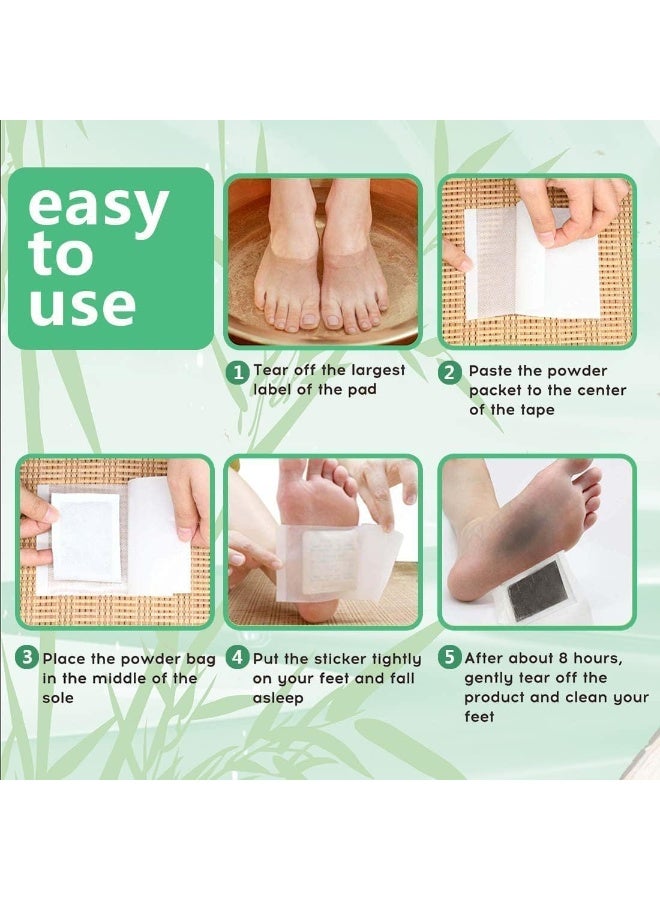 easy to use

1 Tear off the largest label of the pad

2 Paste the powder packet to the center of the tape

3 Place the powder bag in the middle of the sole

4 Put the sticker tightly on your feet and fall asleep

5 After about 8 hours, gently tear off the product and clean your feet