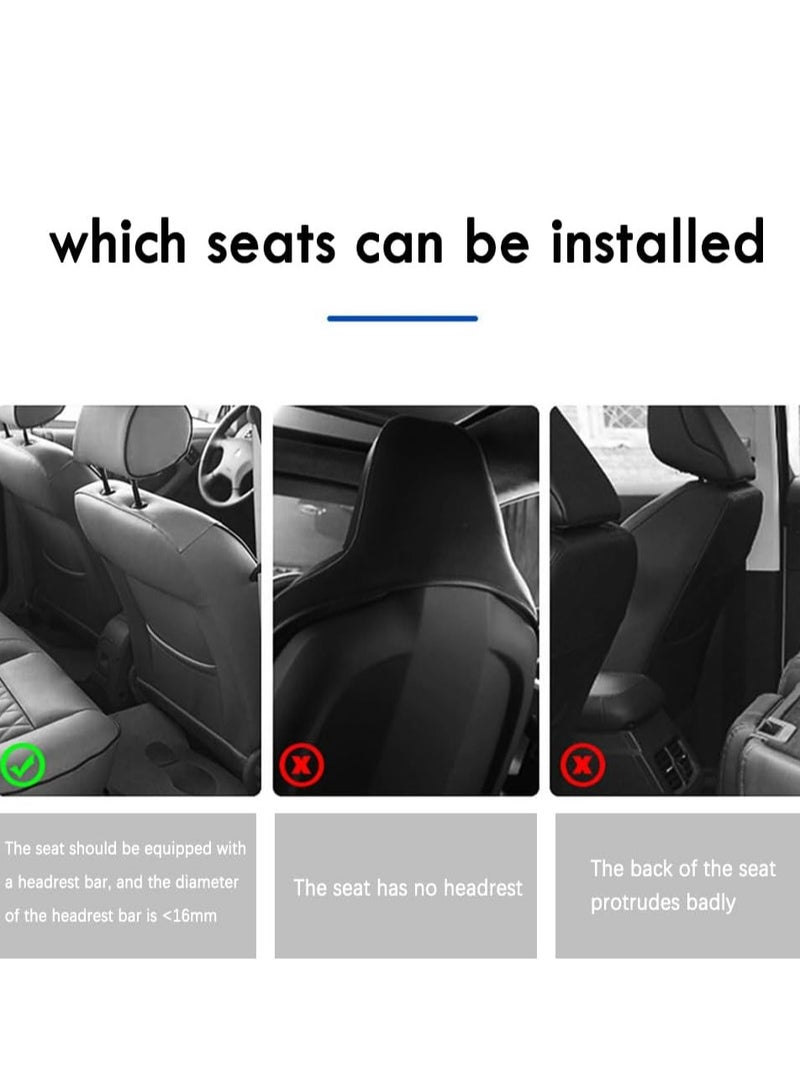 which seats can be installed

The seat should be equipped with a headrest bar, and the diameter of the headrest bar is <16mm

The seat has no headrest

The back of the seat protrudes badly