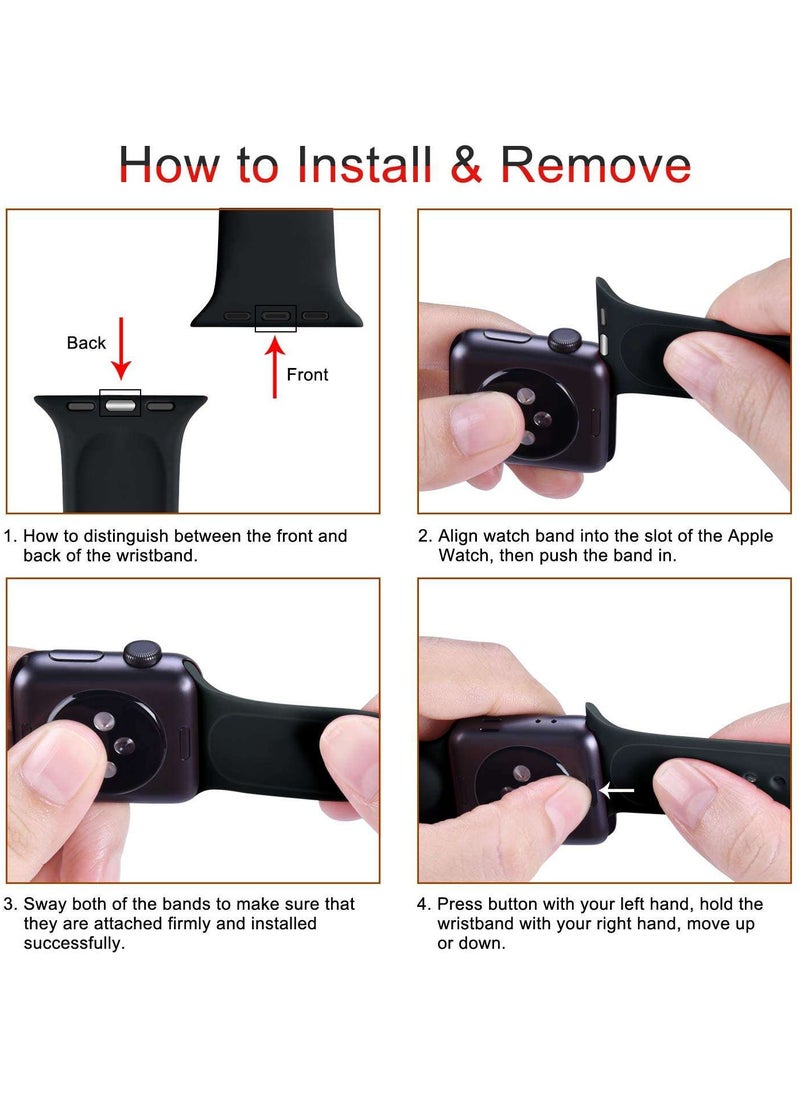 How to Install & Remove

Back

Front

1. How to distinguish between the front and back of the wristband.

2. Align watch band into the slot of the Apple Watch, then push the band in.

3. Sway both of the bands to make sure that they are attached firmly and installed successfully.

4. Press button with your left hand, hold the wristband with your right hand, move up or down.