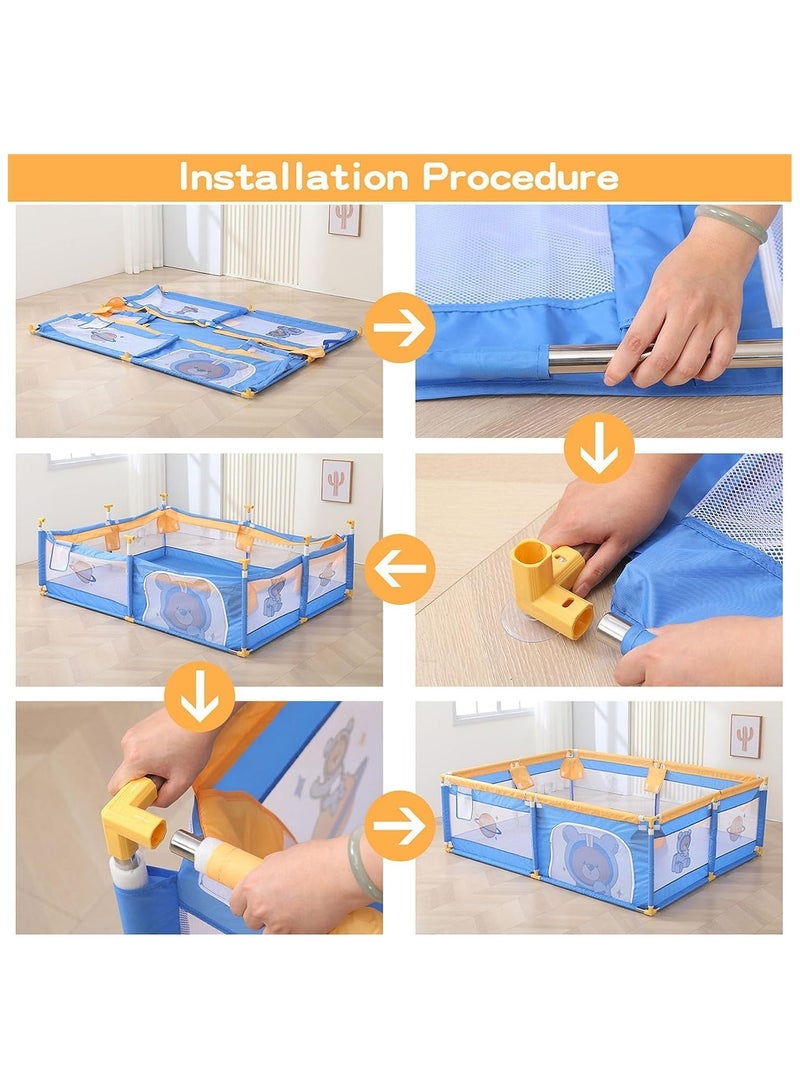 Installation Procedure