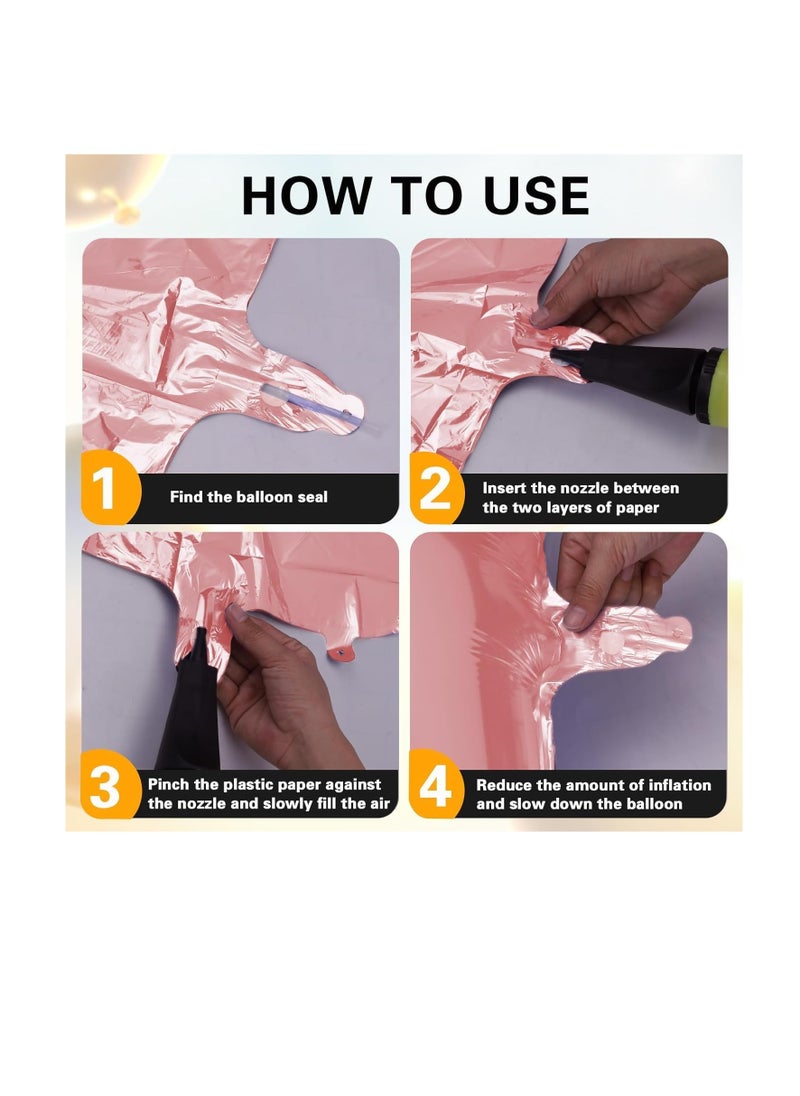 HOW TO USE

1 Find the balloon seal

2 Insert the nozzle between the two layers of paper

3 Pinch the plastic paper against the nozzle and slowly fill the air

4 Reduce the amount of inflation and slow down the balloon