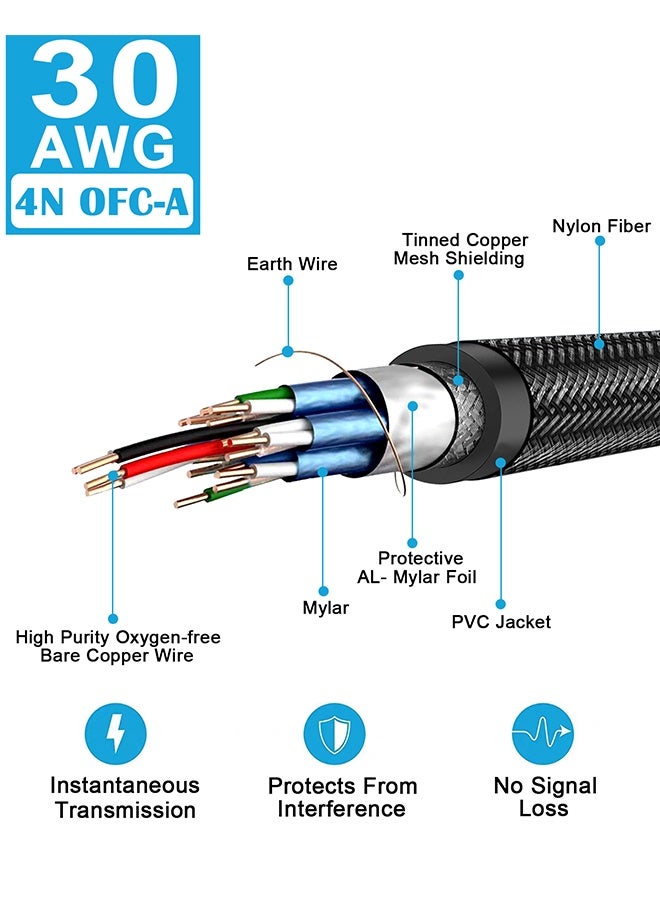 30
AWG
4N OFC-A

Earth Wire

Tinned Copper
Mesh Shielding

Nylon Fiber

Protective
AL- Mylar Foil

Mylar

PVC Jacket

High Purity Oxygen-free
Bare Copper Wire

Instantaneous
Transmission

Protects From
Interference

No Signal
Loss